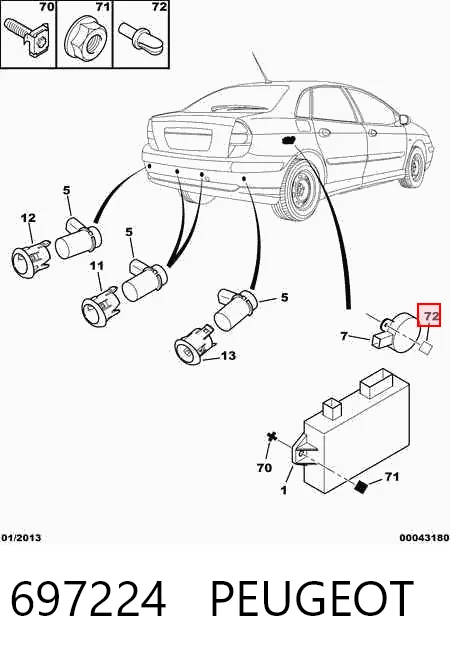 70 71 72

5
12
5
11
5
13
72
7
70
1
71

01/2013
00043180

697224 PEUGEOT