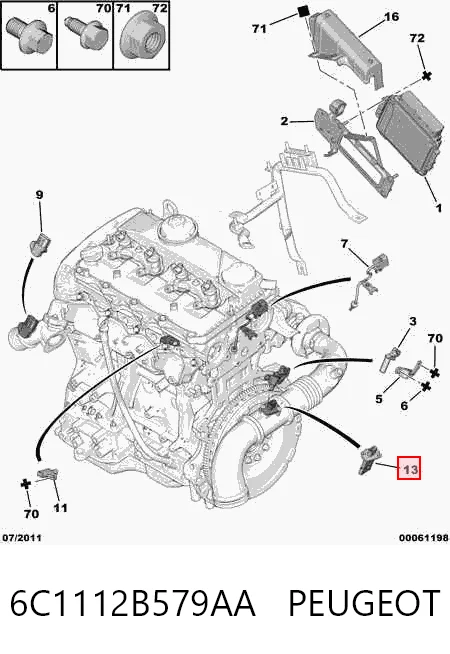 6 70 71 72

71 16

72

2

1

9

7

3

70

5 6

13

70 11

07/2011

00061198

6C1112B579AA PEUGEOT