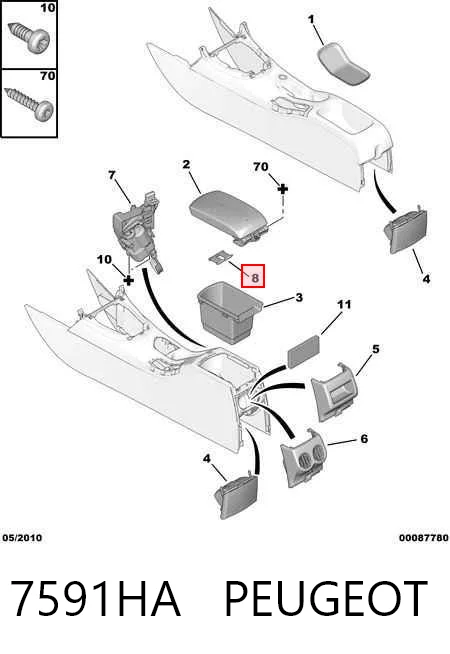 10
70
1
2
70
7
10
8
3
4
11
5
6
4
05/2010
00087780
7591HA PEUGEOT