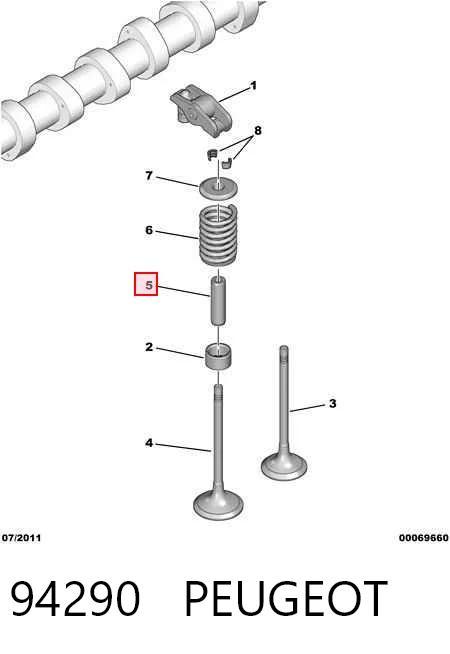 1
8
7
6
5
2
3
4
07/2011
00069660
94290 PEUGEOT