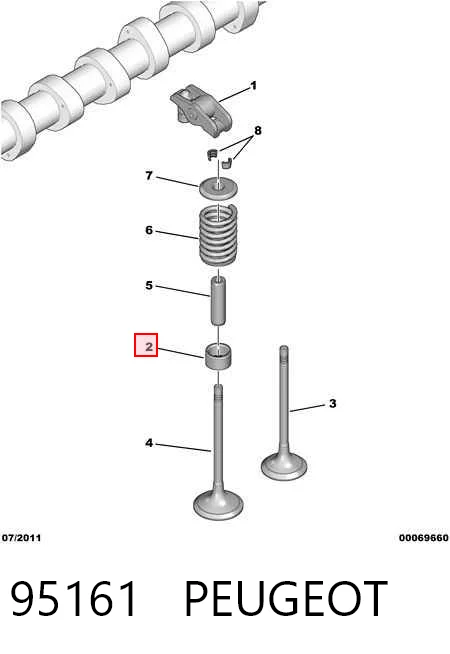 1
8
7
6
5
2
3
4
07/2011
00069660
95161 PEUGEOT