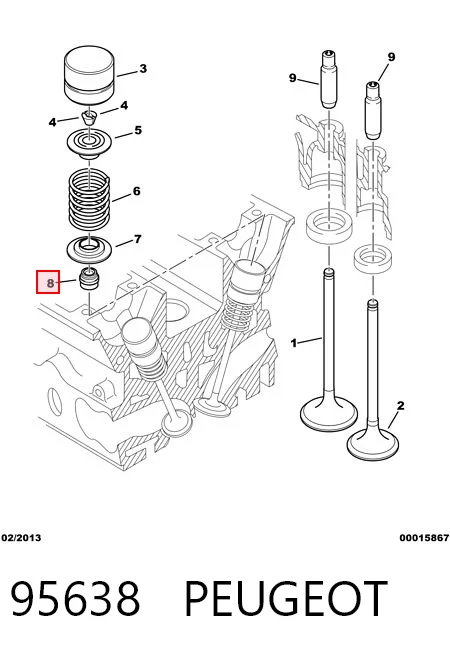 3
4
4
5
6
7
8
9
9
1
2

02/2013

00015867

95638 PEUGEOT