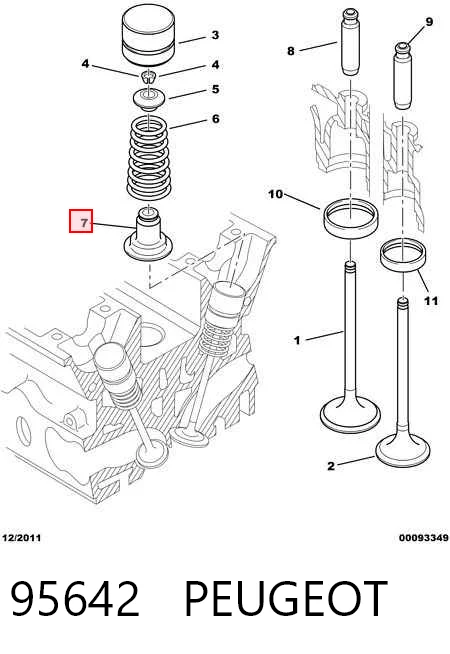 3
4
4
5
6
7
8
9
10
11
1
2
12/2011
00093349
95642 PEUGEOT