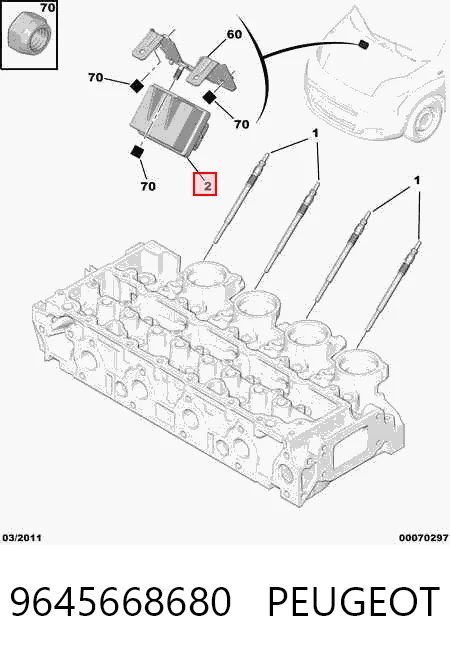 70

60

70

70

70

2

1

1

03/2011

00070297

9645668680 PEUGEOT