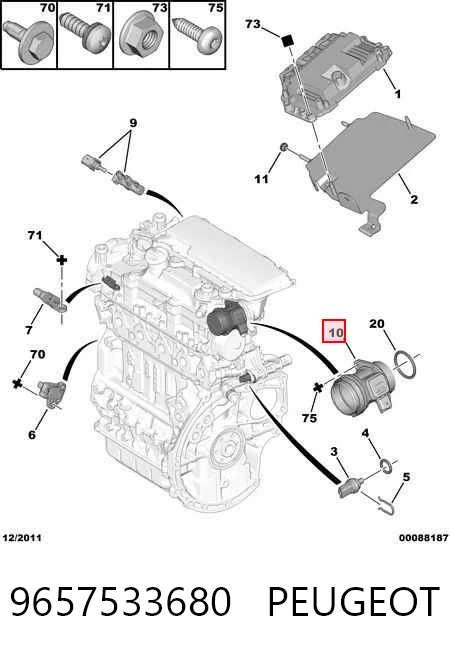 70 71 73 75

73
1
9
11
2
71
7
10
20
70
75
6
4
3
5

12/2011
00088187

9657533680 PEUGEOT