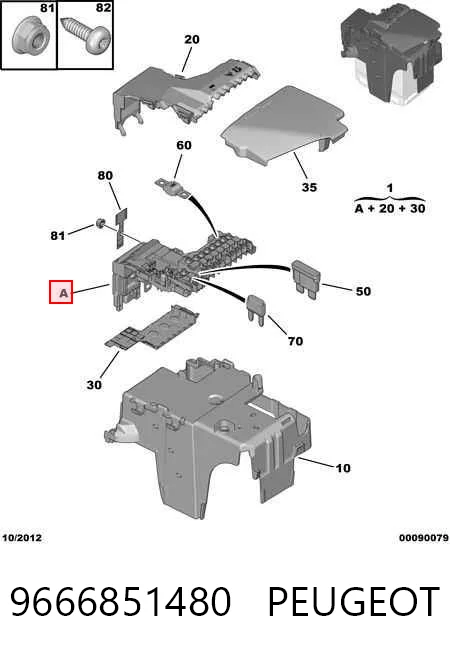 81

82

20

60

35

80

1
A + 20 + 30

81

A

50

70

30

10

10/2012

00090079

9666851480 PEUGEOT