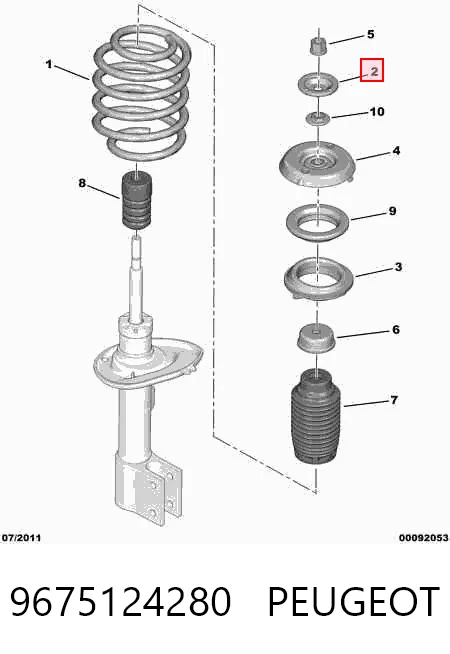 1

8

5

2

10

4

9

3

6

7

07/2011

00092053

9675124280 PEUGEOT