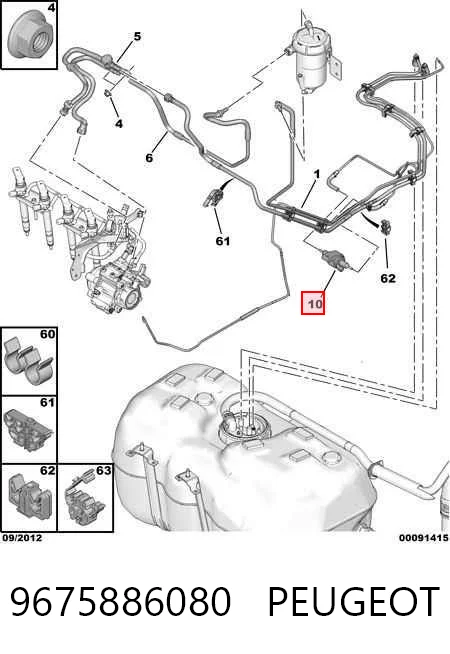 4
5
4
6
1
61
62
10
60
61
62
63
09/2012
00091415
9675886080 PEUGEOT