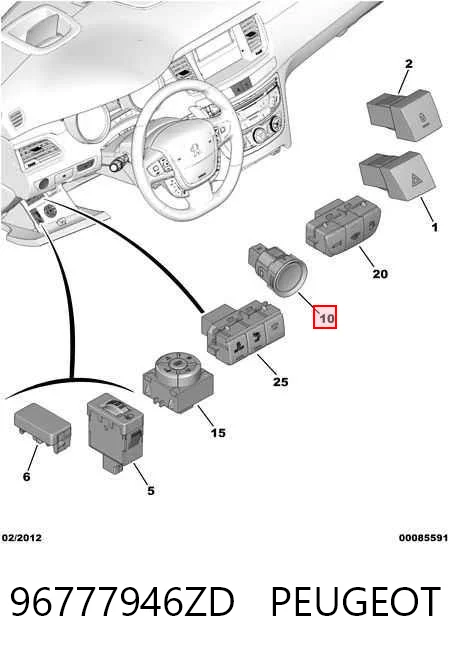 2

1

20

10

25

15

6

5

02/2012

00085591

96777946ZD PEUGEOT