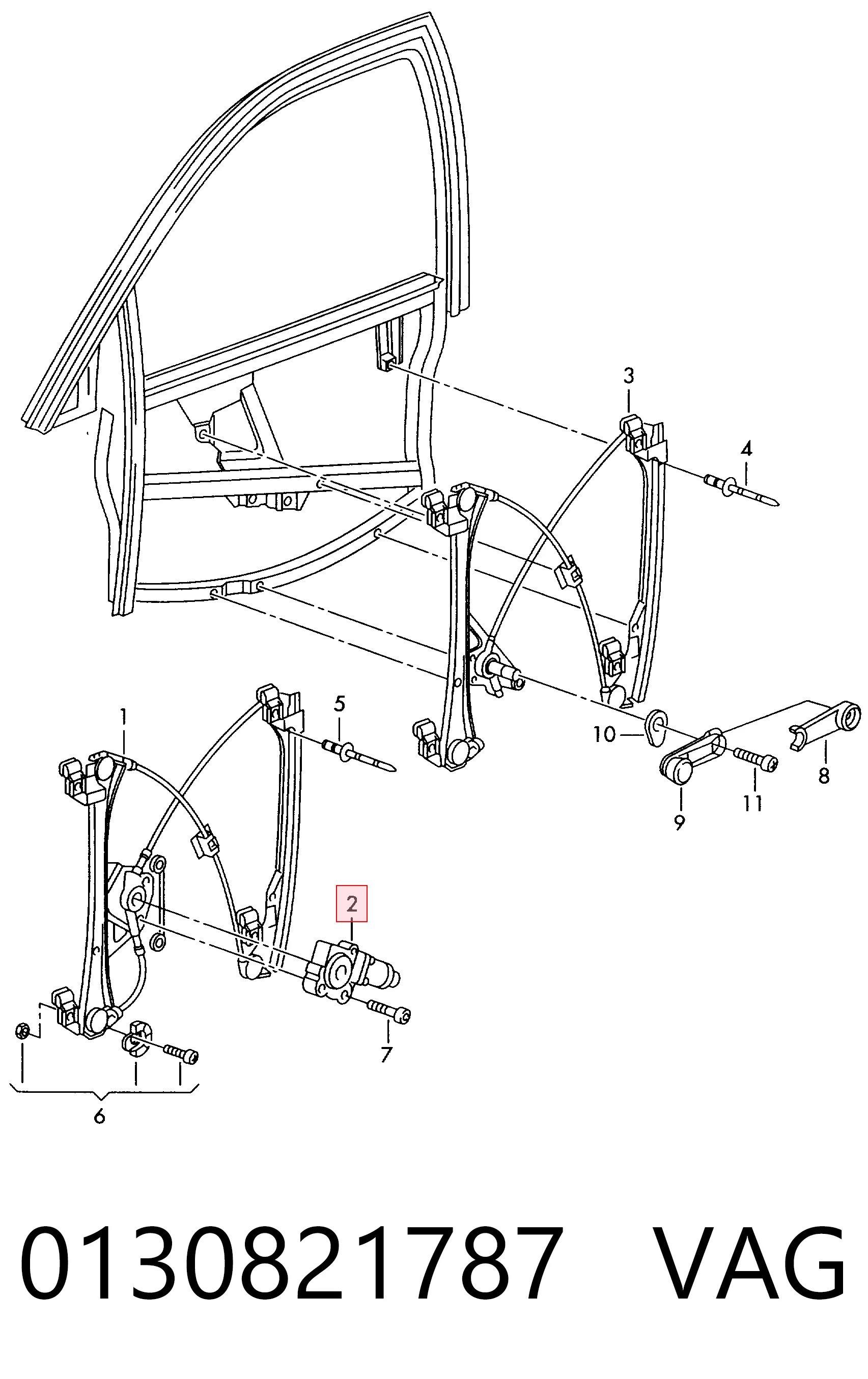 3
4
1
5
10
8
11
9
2
7
6

0130821787 VAG