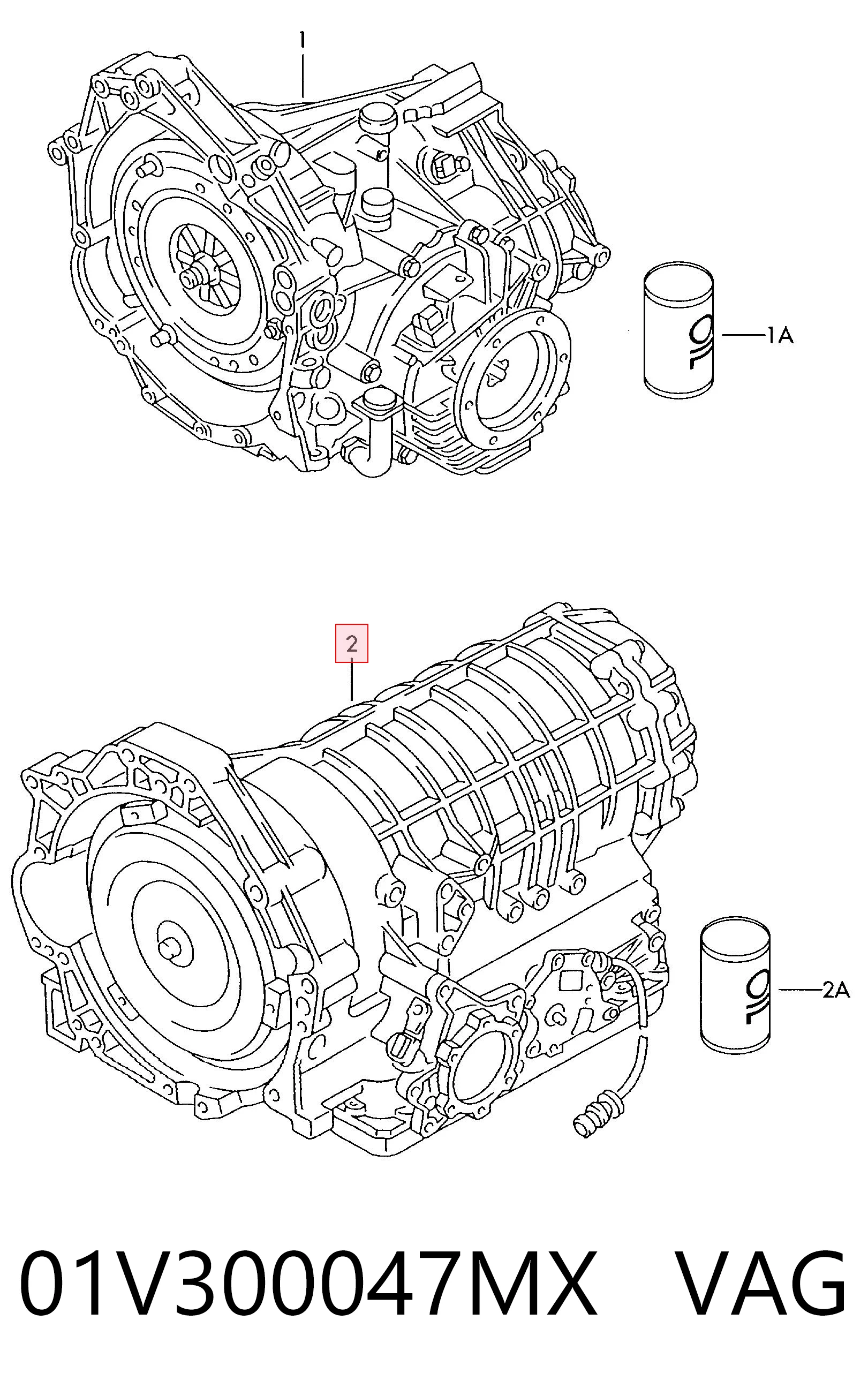 1

Oil

1A

2

Oil

2A

01V300047MX VAG