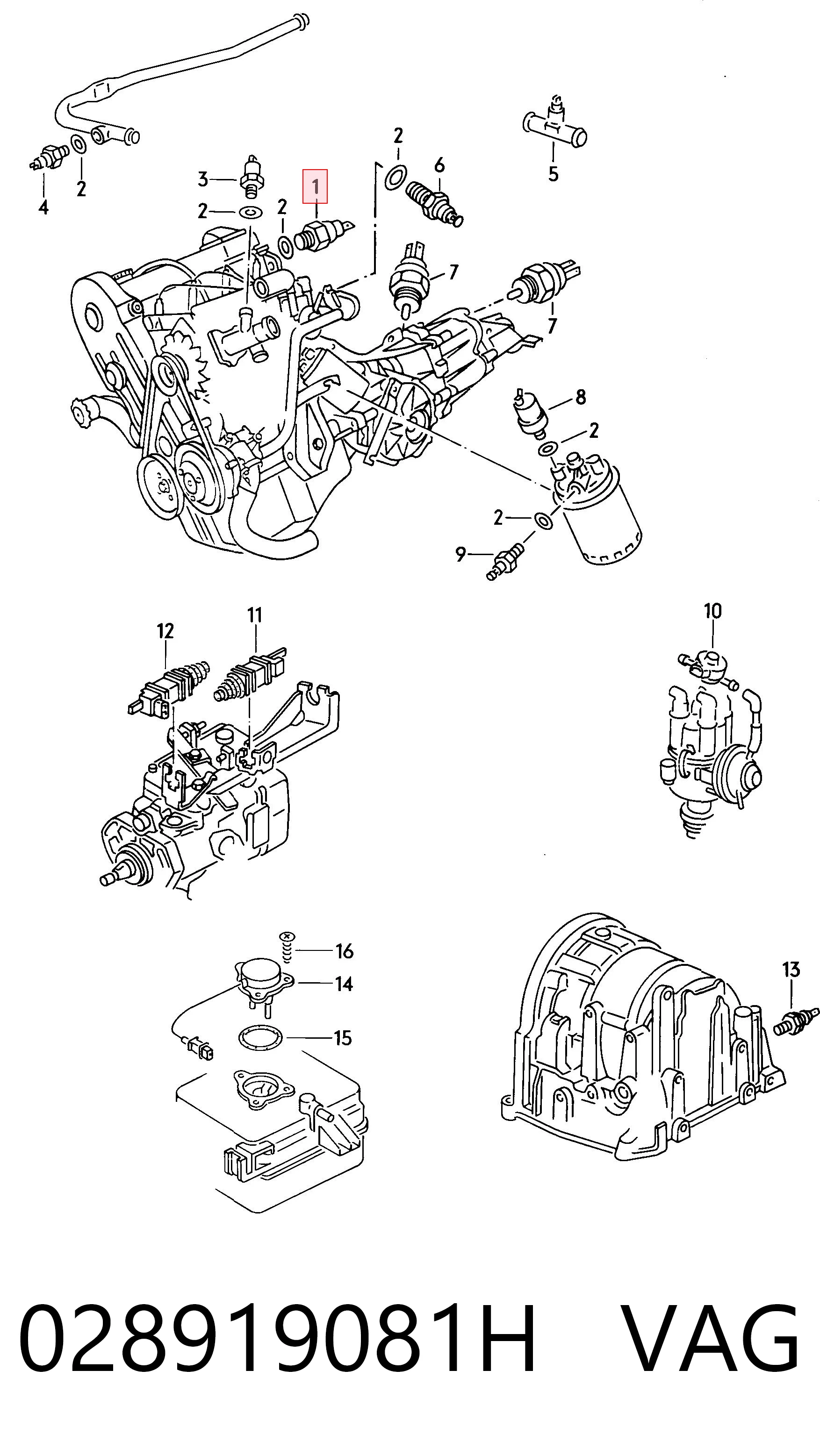 4
2
3
2
2
1
2
6
5
7
7
8
2
2
9
12
11
10
16
14
15
13

028919081H VAG