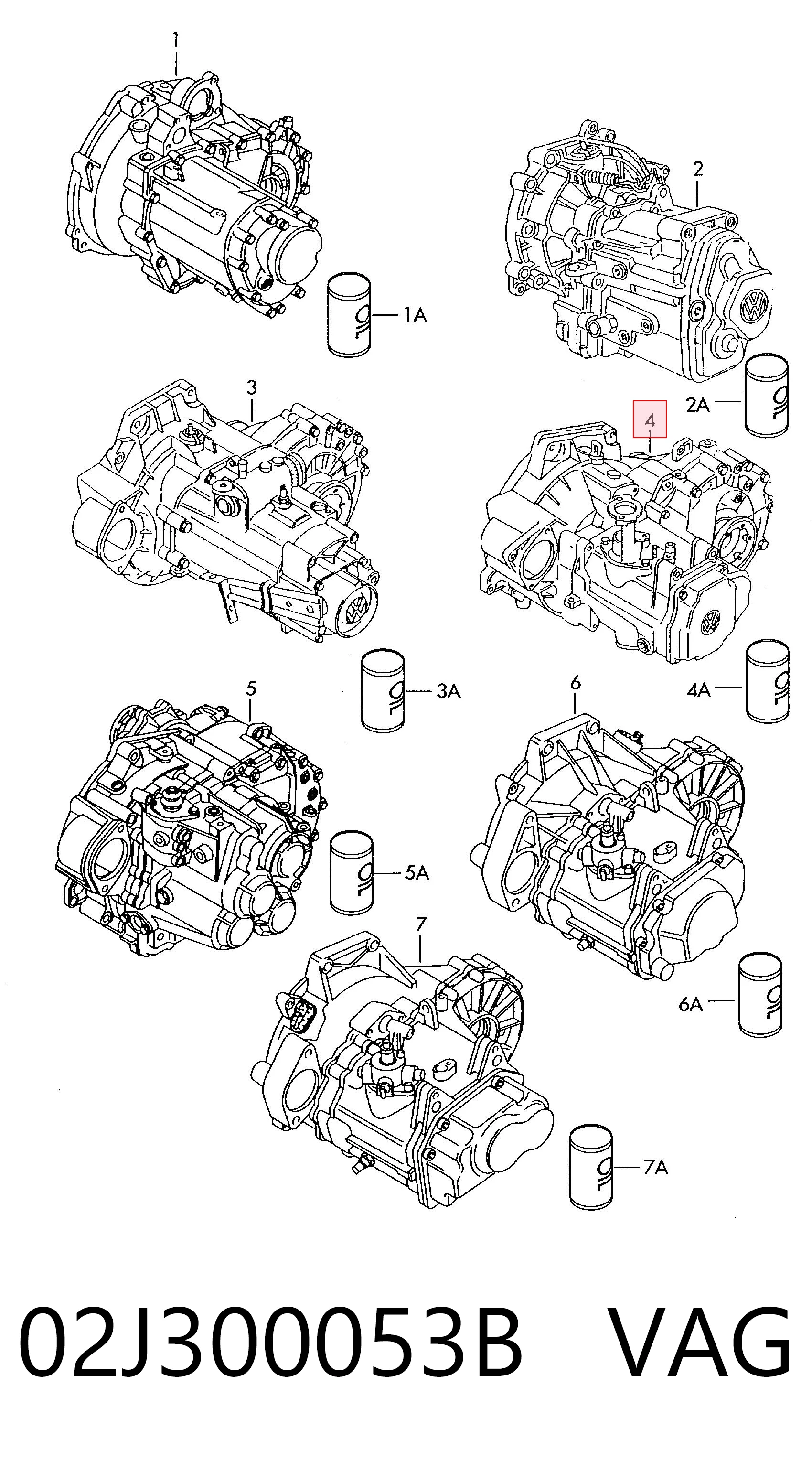 1

1A

2

2A

3

4

3A

4A

5

6

5A

6A

7

7A

02J300053B VAG