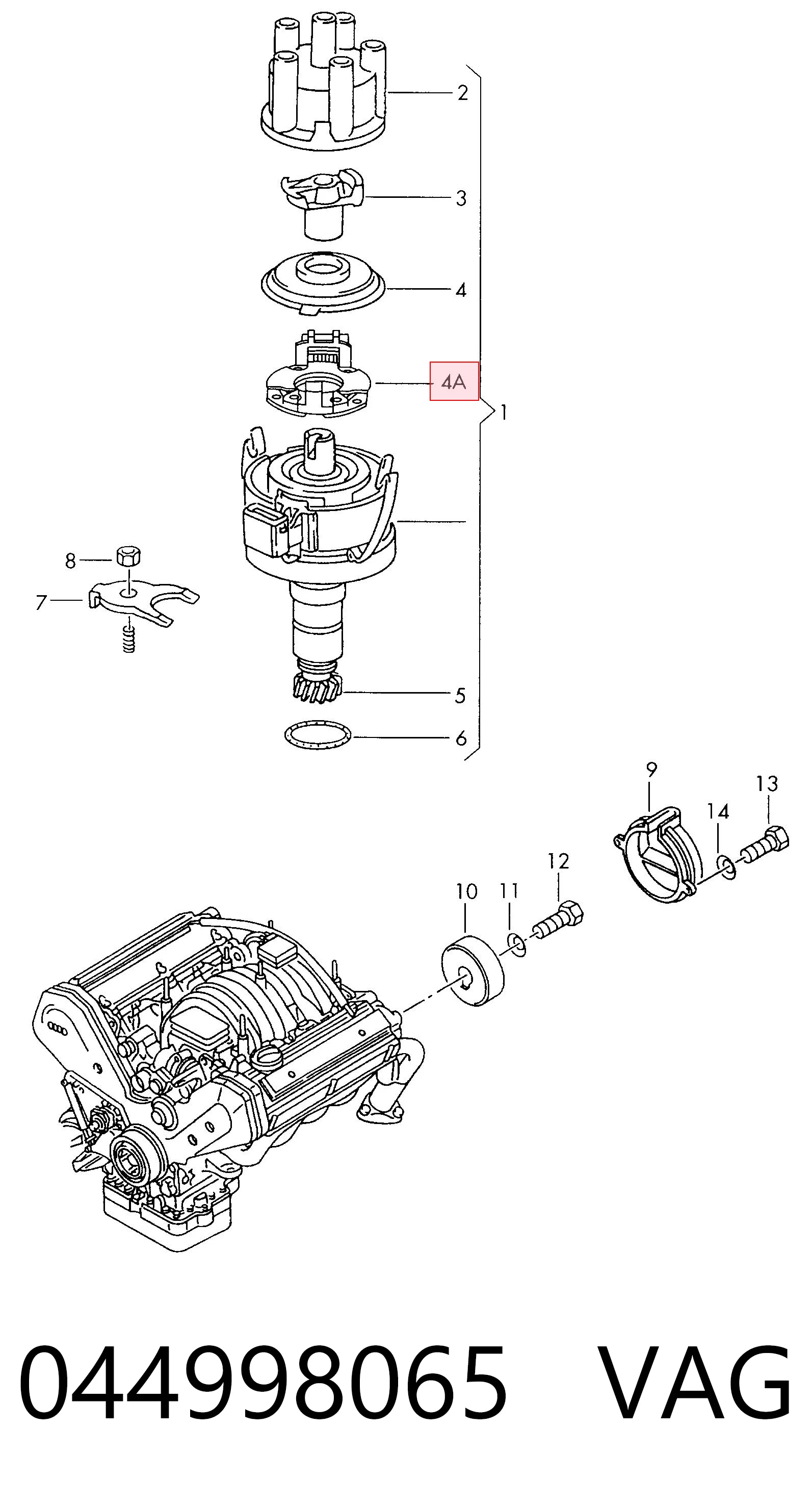 2
3
4
4A
1
8
7
5
6
9
13
14
12
10
11

044998065 VAG