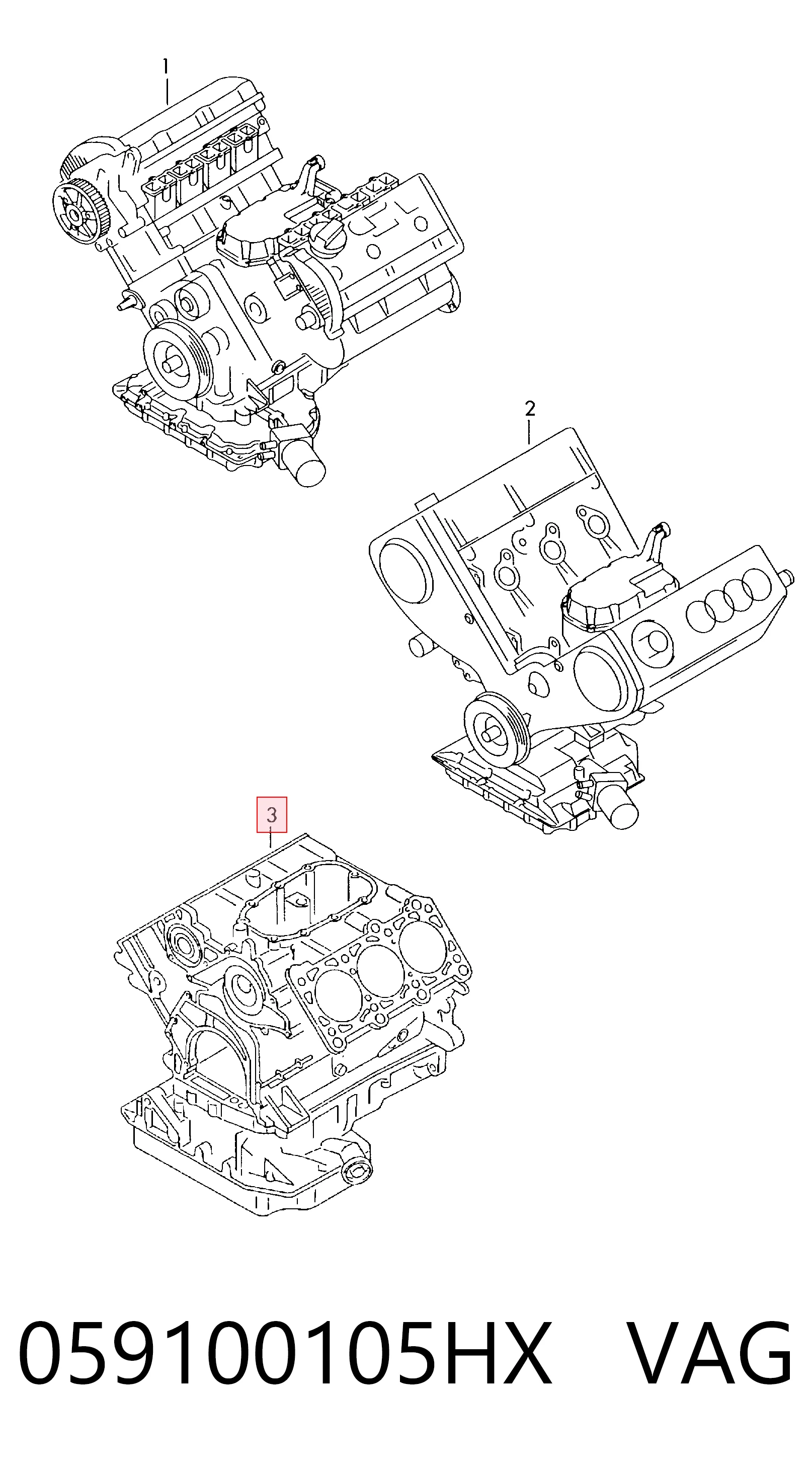 1

2

3

059100105HX VAG