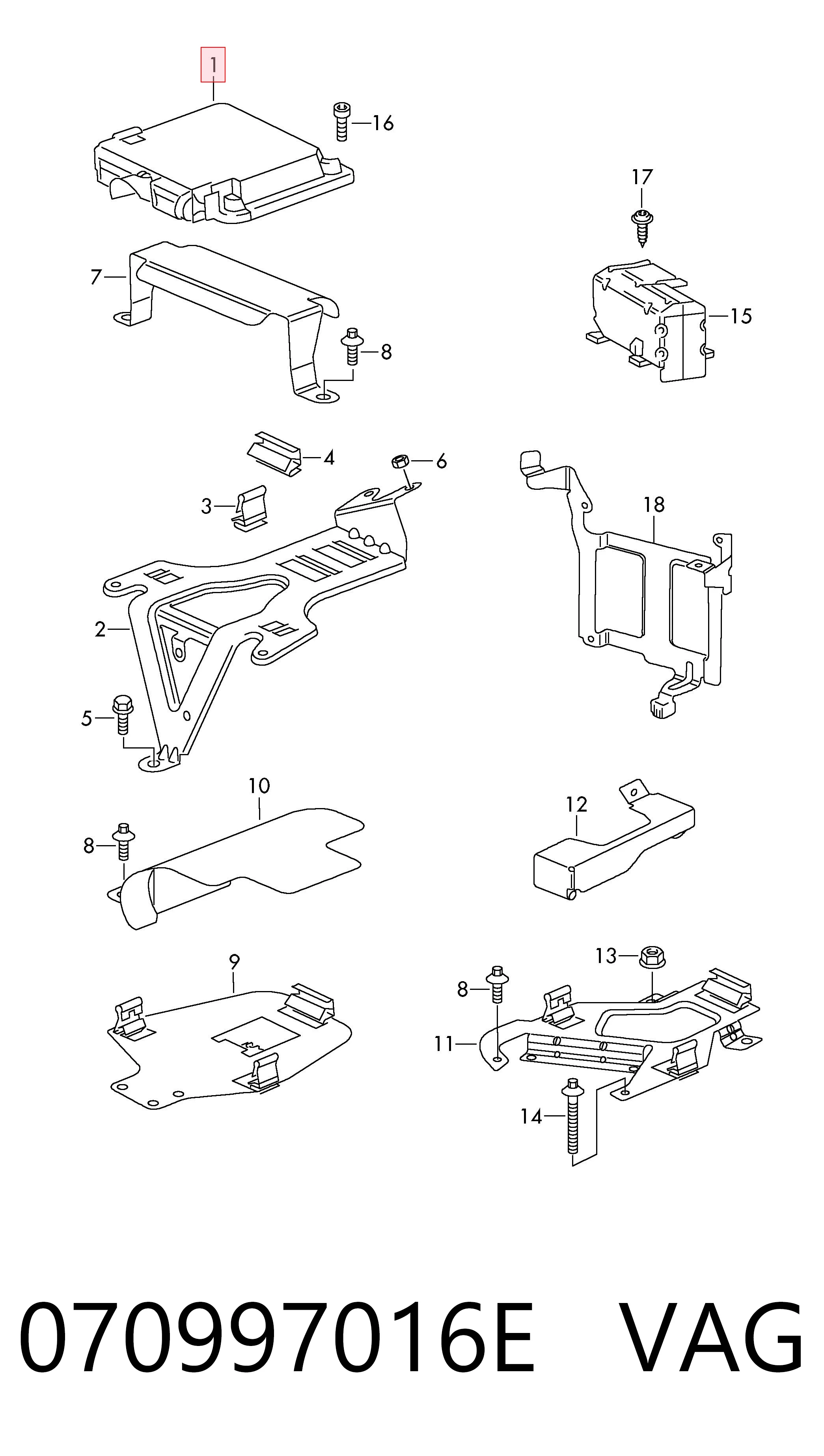 1
16
17
7
15
8
4
6
3
18
2
5
10
12
8
9
13
8
11
14
070997016E VAG