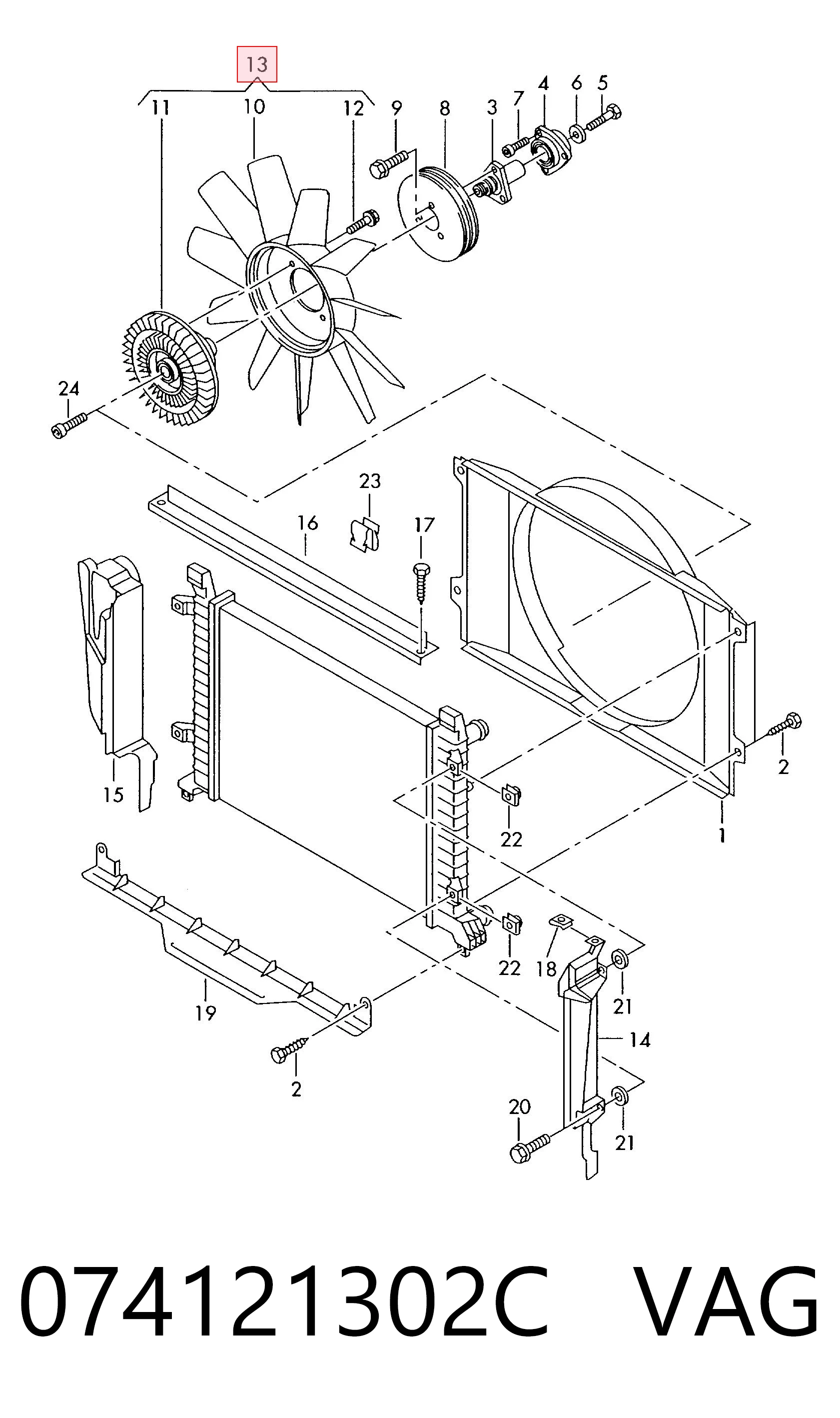 13

11 10 12 9 8 3 7 4 6 5

24

23

16

17

15

2

22

1

22

18

21

19

14

2

20

21

074121302C VAG