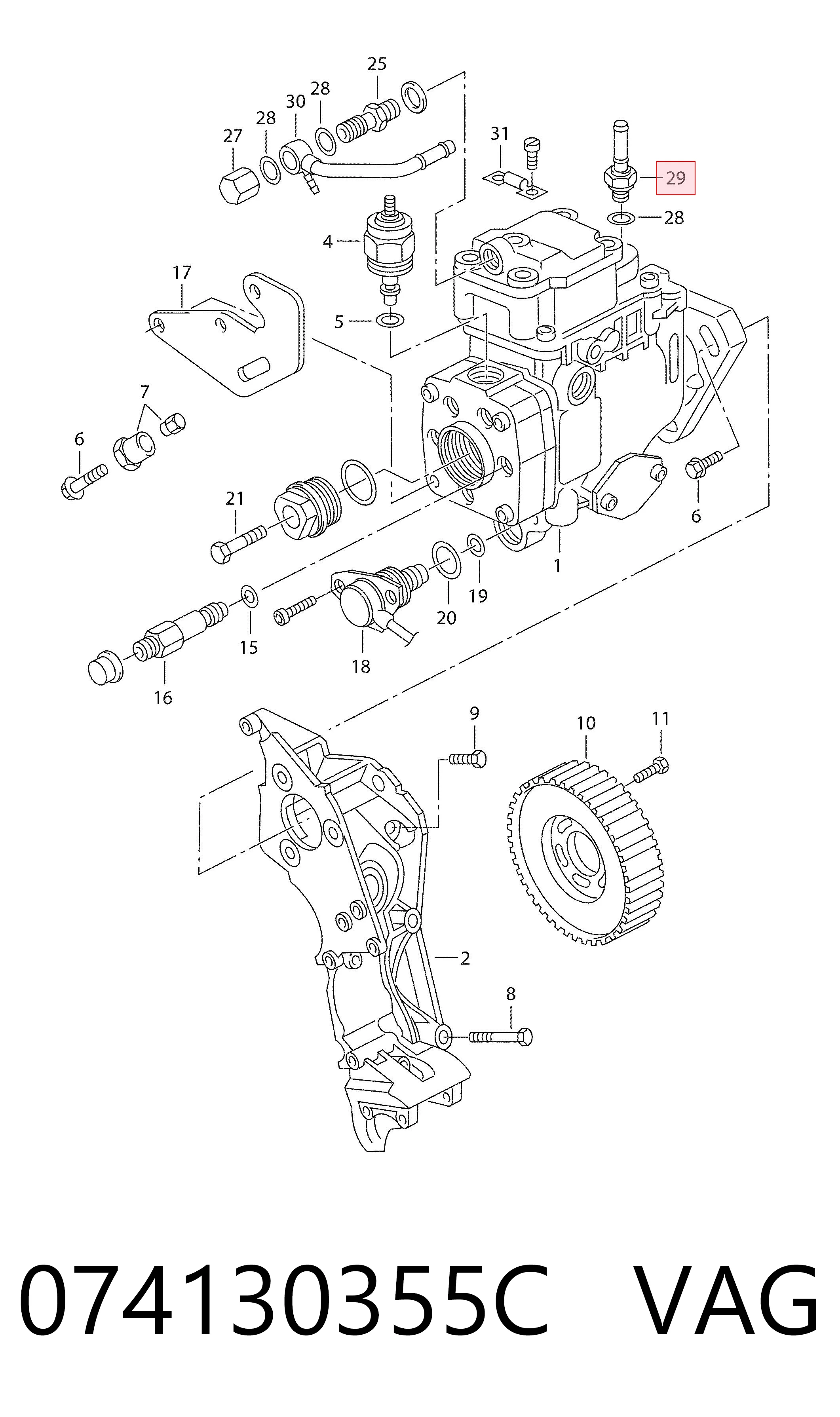 25
28
30
28
27
31
29
28
4
17
5
7
6
21
6
1
19
20
15
18
16
9
10
11
2
8

074130355C VAG