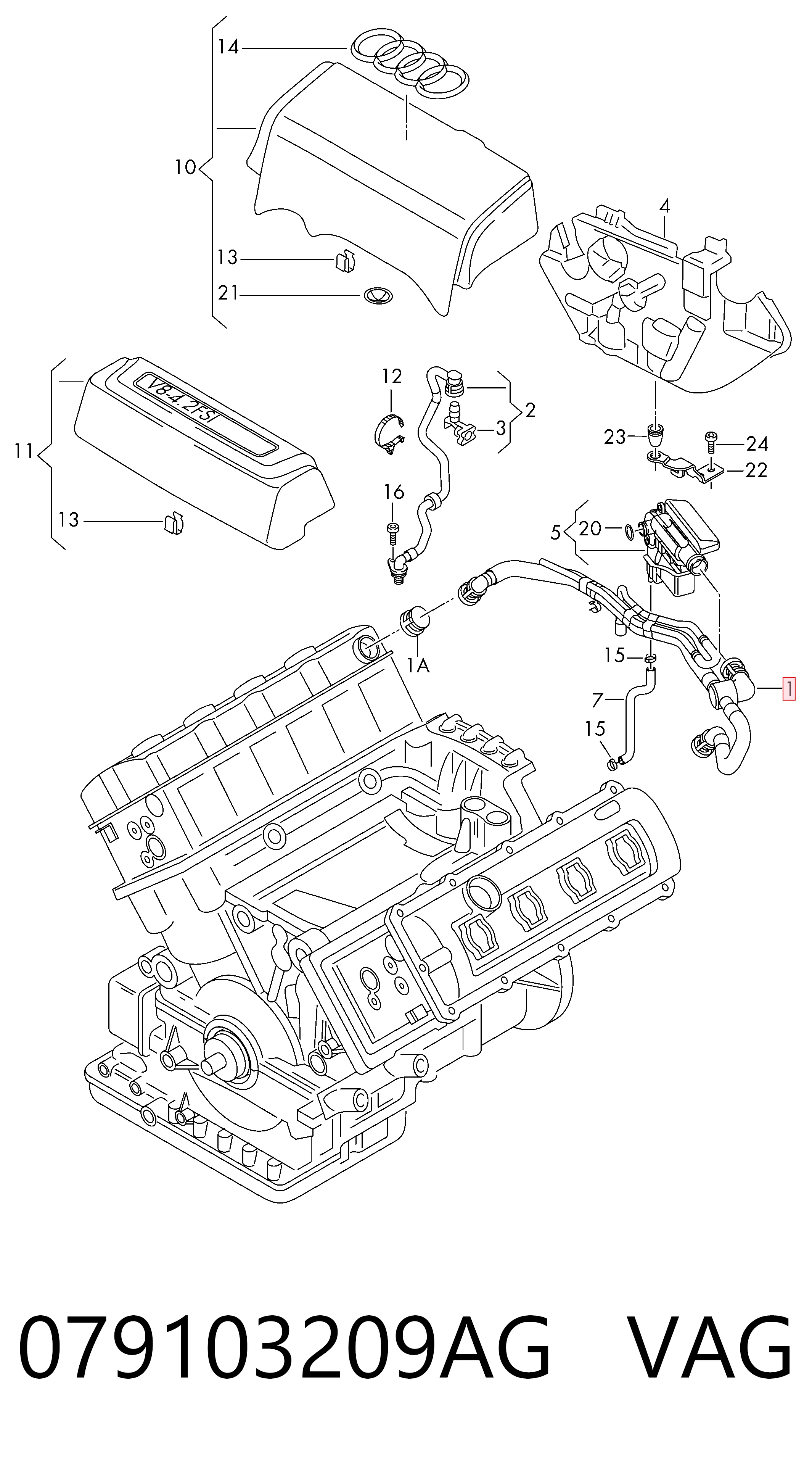 14
10
13
21
4
V8 4.2FSI
11
13
12
2
3
16
23
24
22
5
20
1A
15
7
15
1
079103209AG VAG