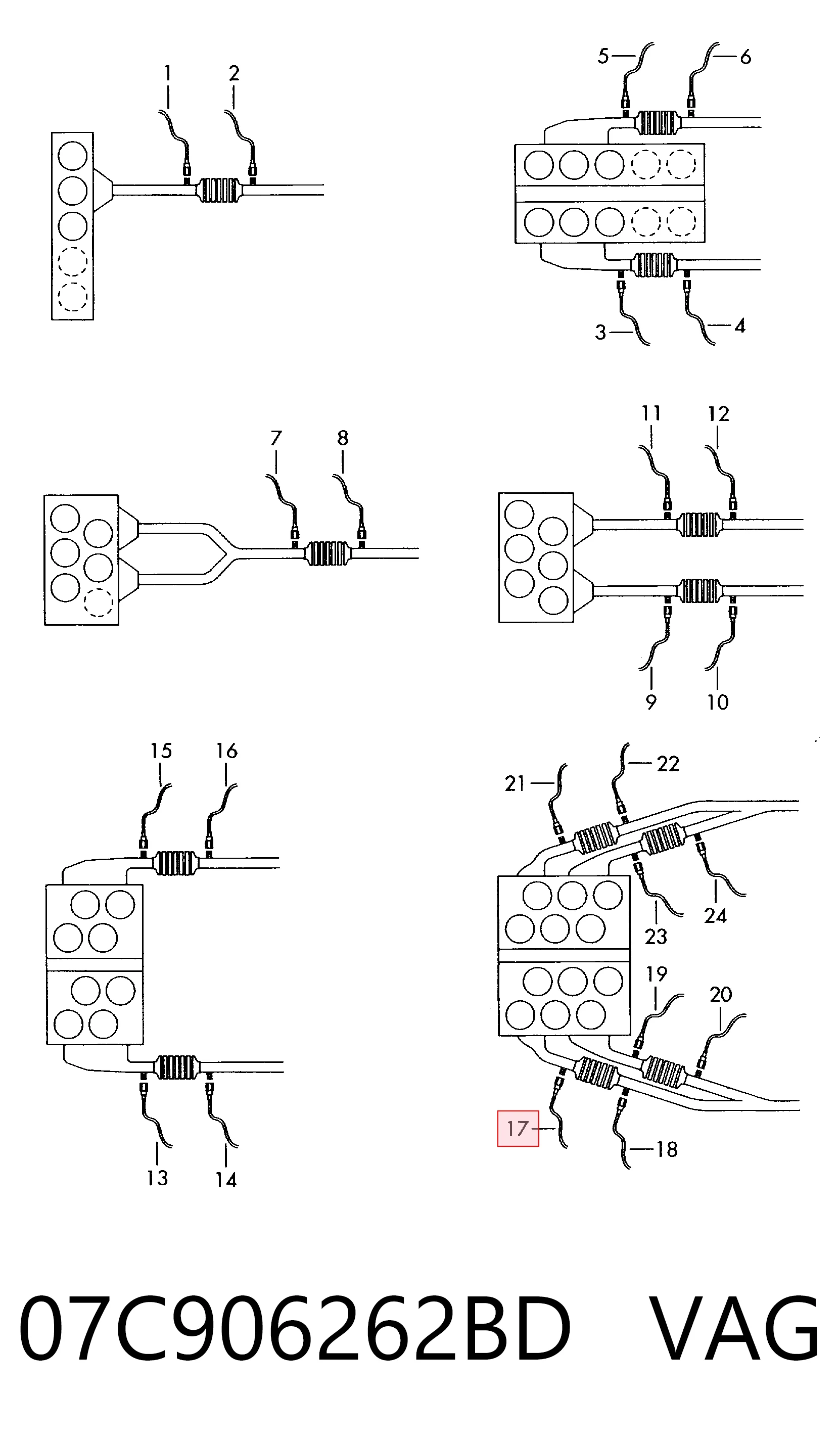 1 2

5 6

3 4

7 8

11 12

9 10

15 16

13 14

21 22

23 24

19 20

17 18

07C906262BD VAG