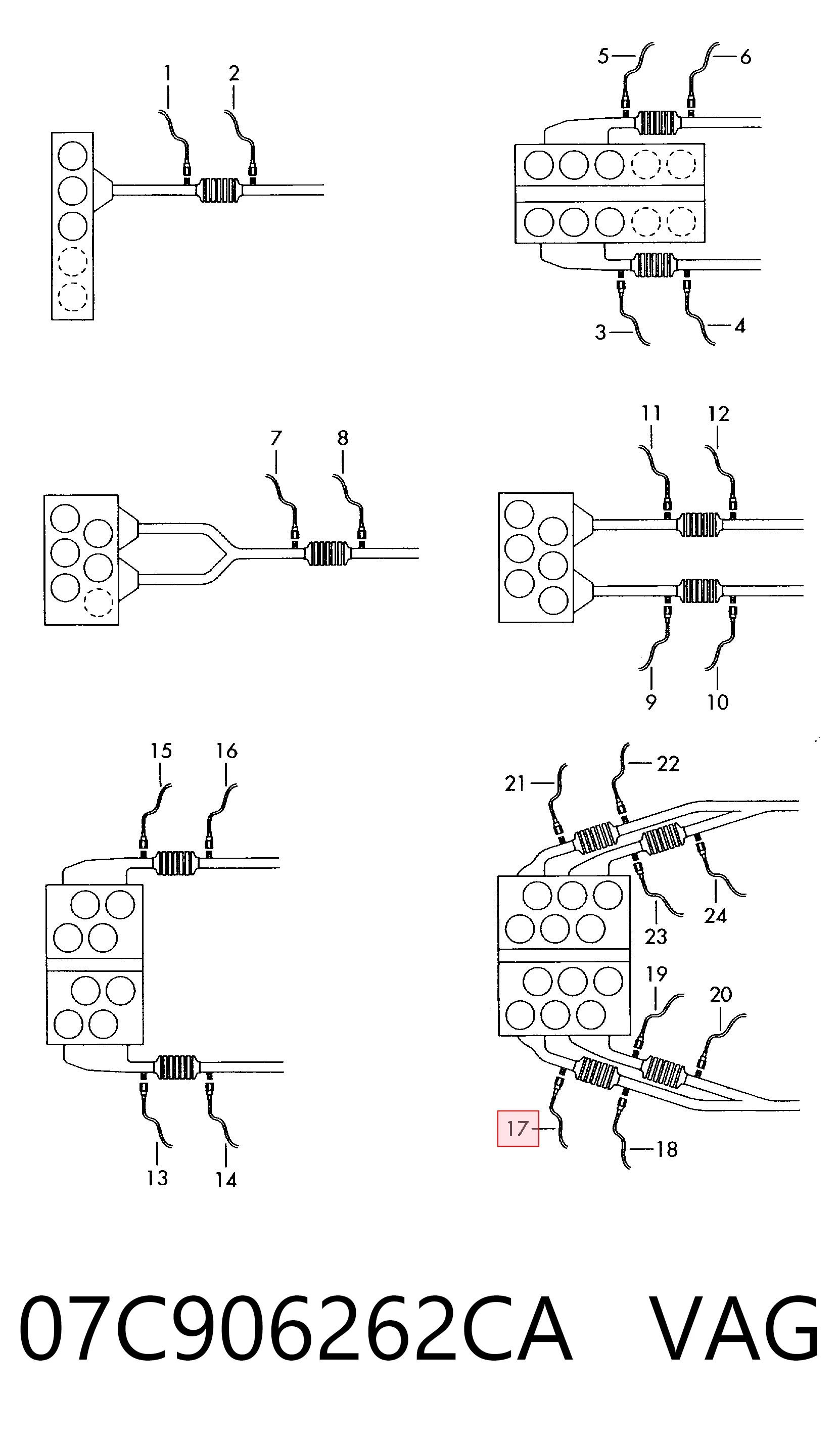 1
2
5
6
3
4
7
8
11
12
9
10
15
16
13
14
21
22
23
24
19
20
17
18

07C906262CA VAG