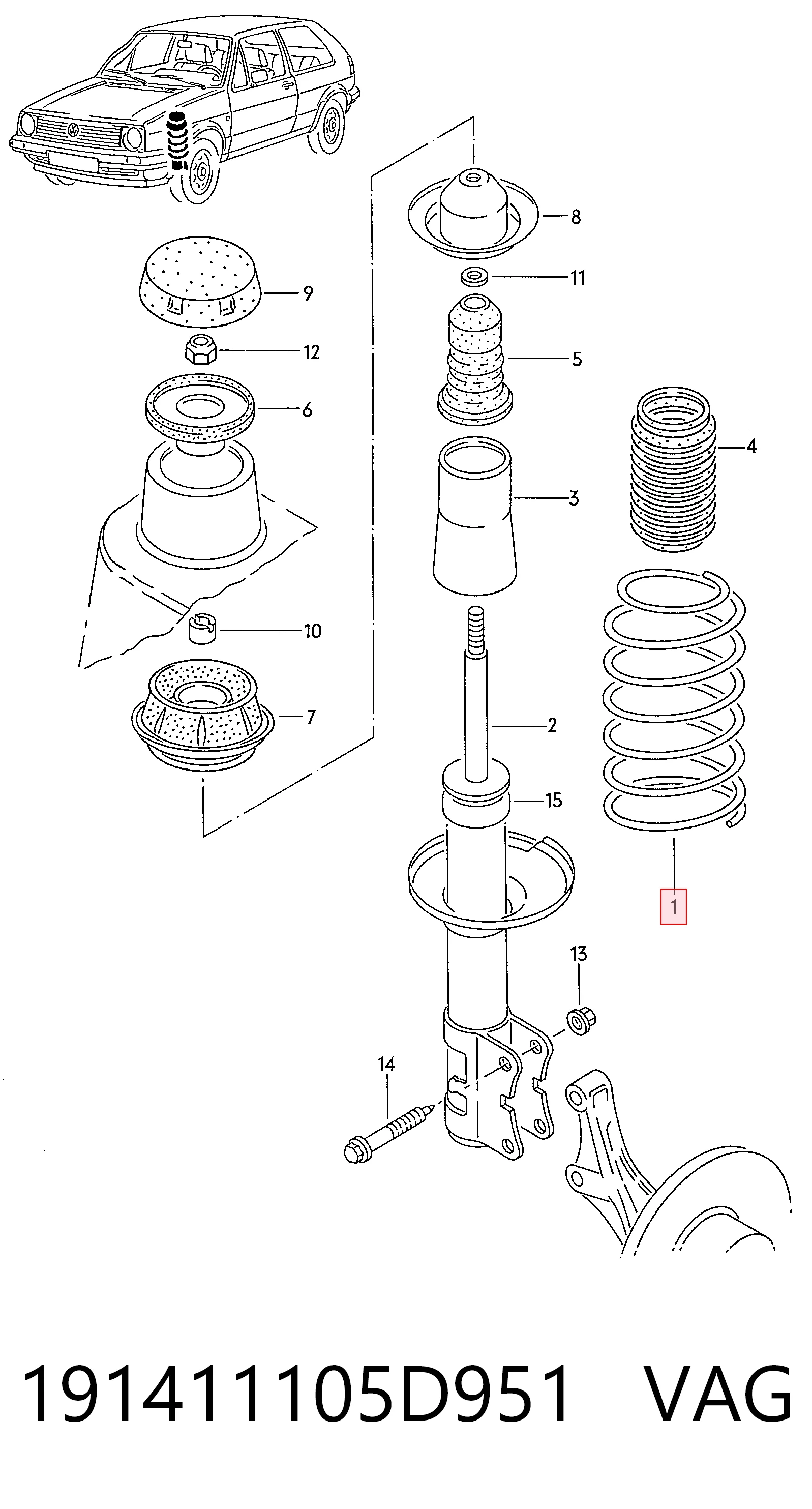 8

9

11

12

5

6

4

3

10

7

2

15

1

13

14

191411105D951 VAG