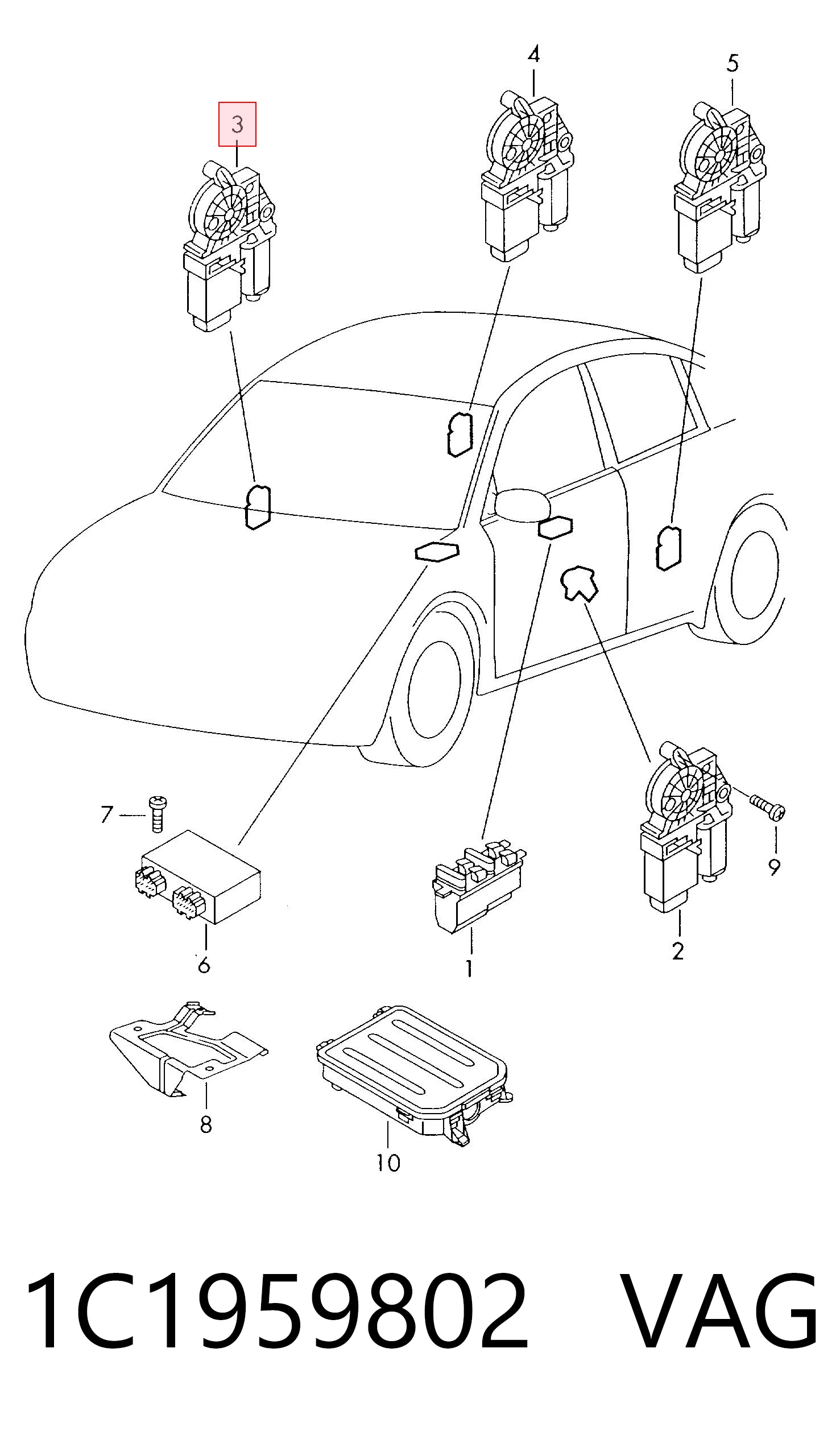 3
4
5
7
9
6
1
2
8
10
1C1959802 VAG