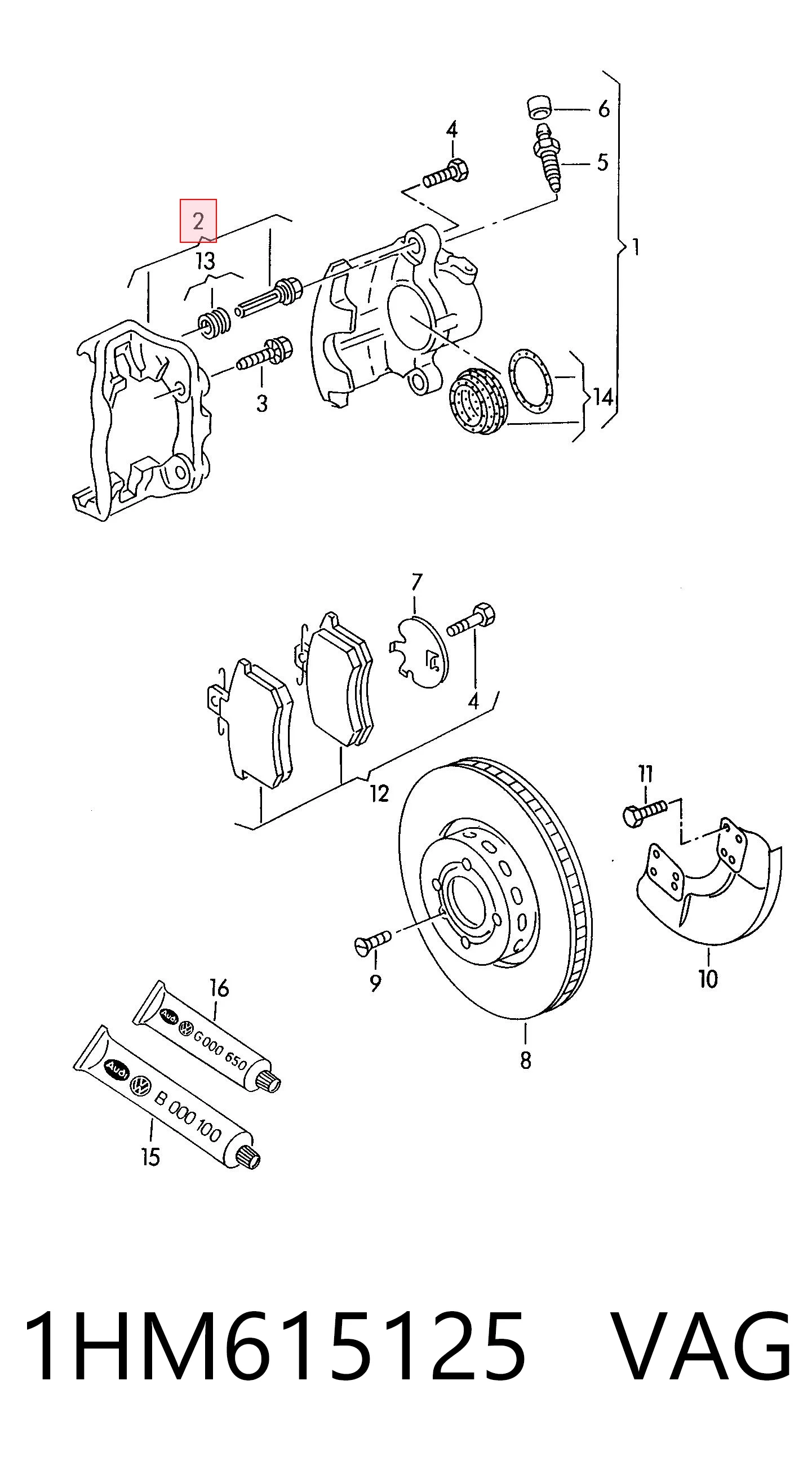 6
4
5
2
1
13
3
14
7
4
12
11
10
9
8
16
Audi G 000 650
Audi B 000 100
15

1HM615125 VAG