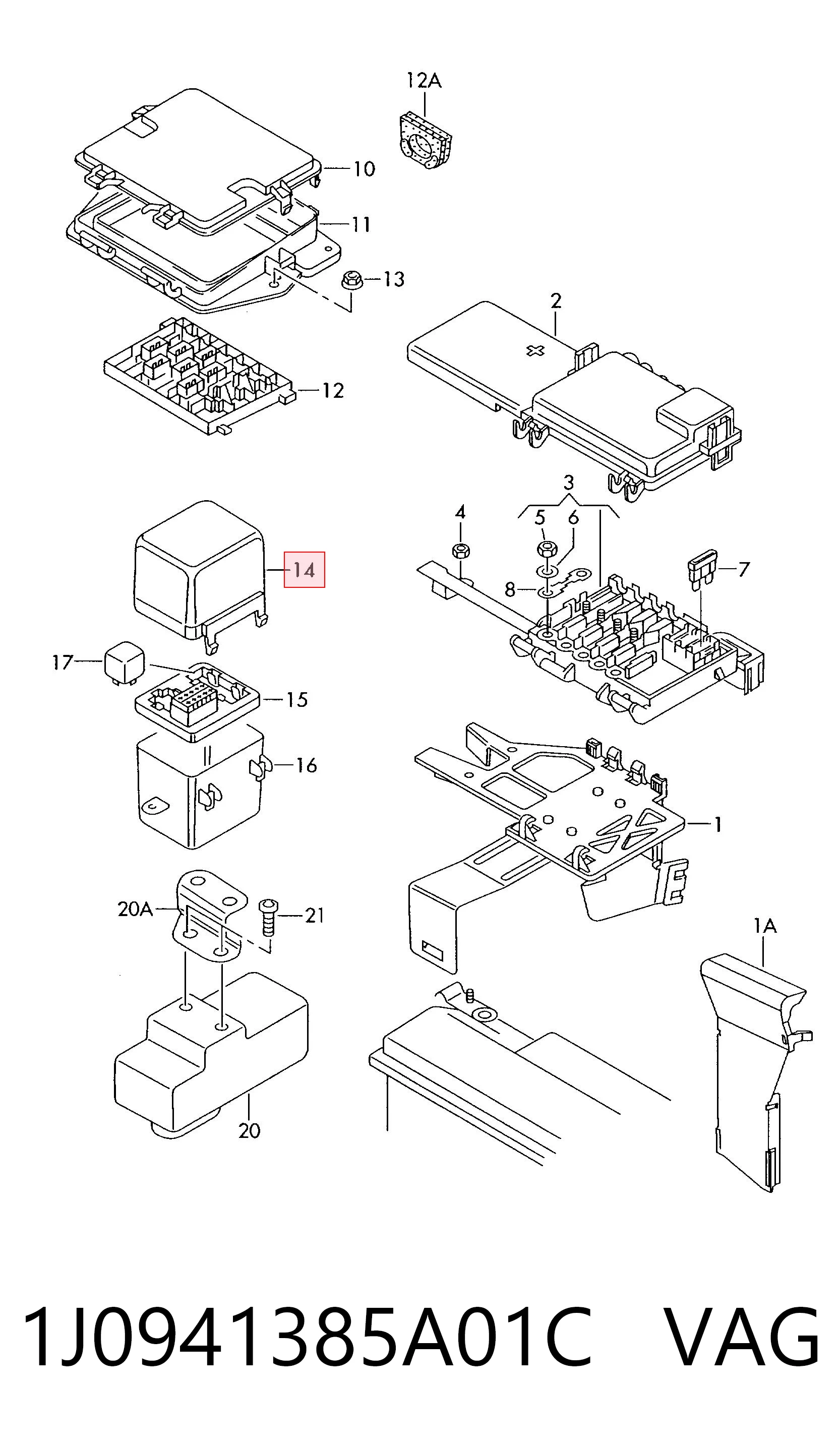 12A

10

11

13

2

12

3

4

5

6

7

8

14

17

15

16

1

20A

21

1A

20

1J0941385A01C VAG