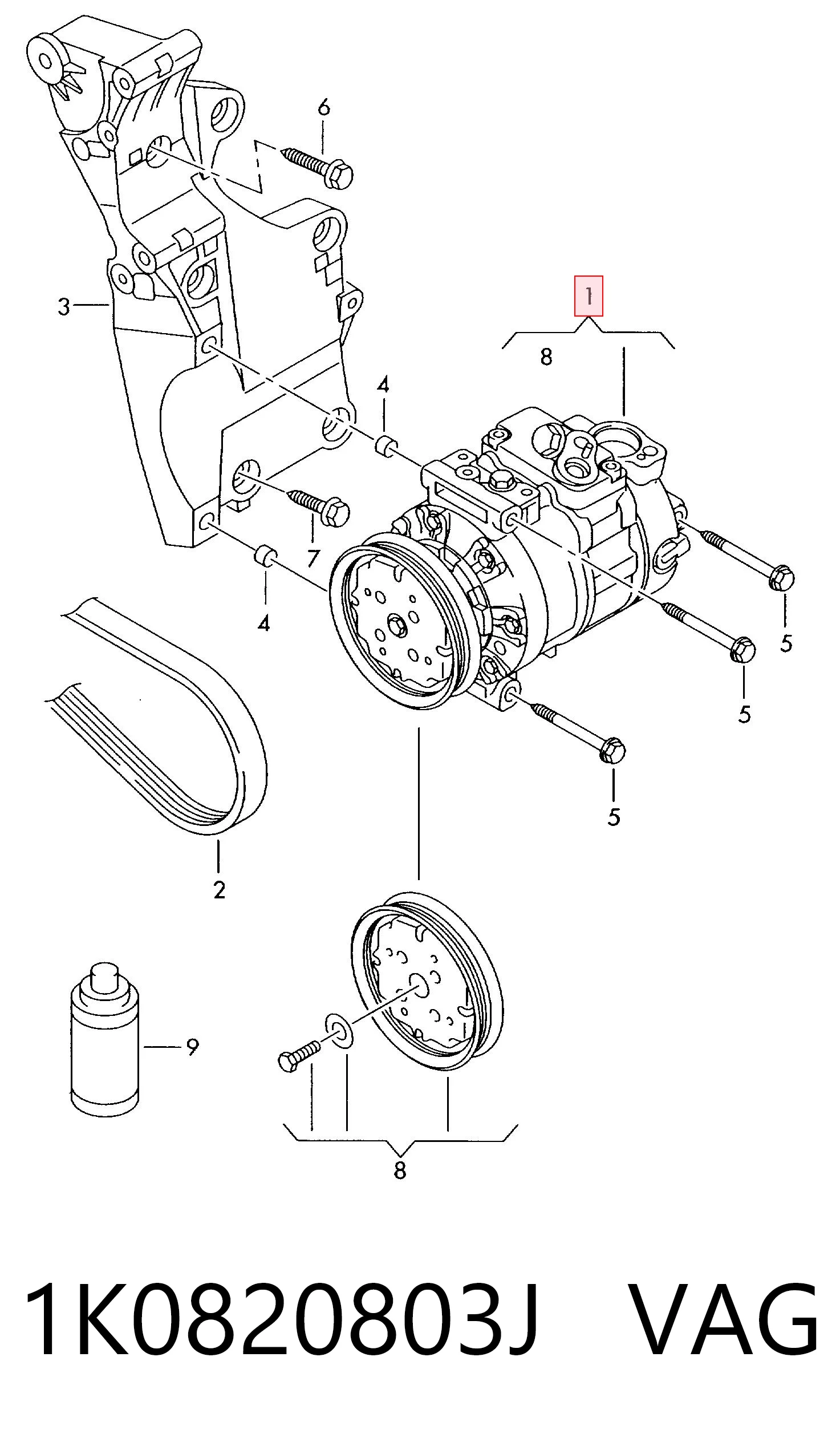 6

3

1

8

4

7

4

5

5

5

2

9

8

1K0820803J VAG