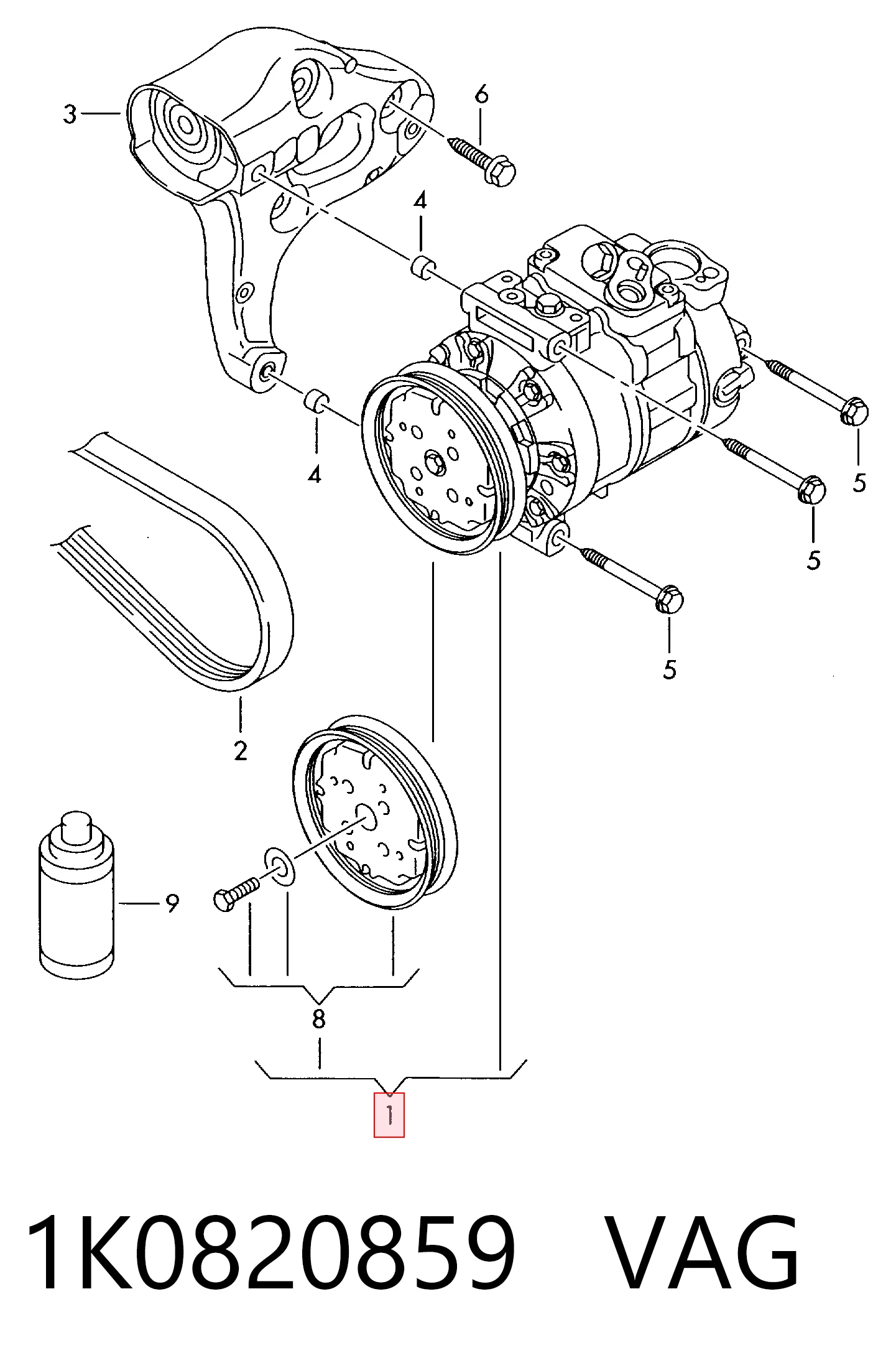 3
6
4
4
5
5
5
2
9
8
1

1K0820859 VAG