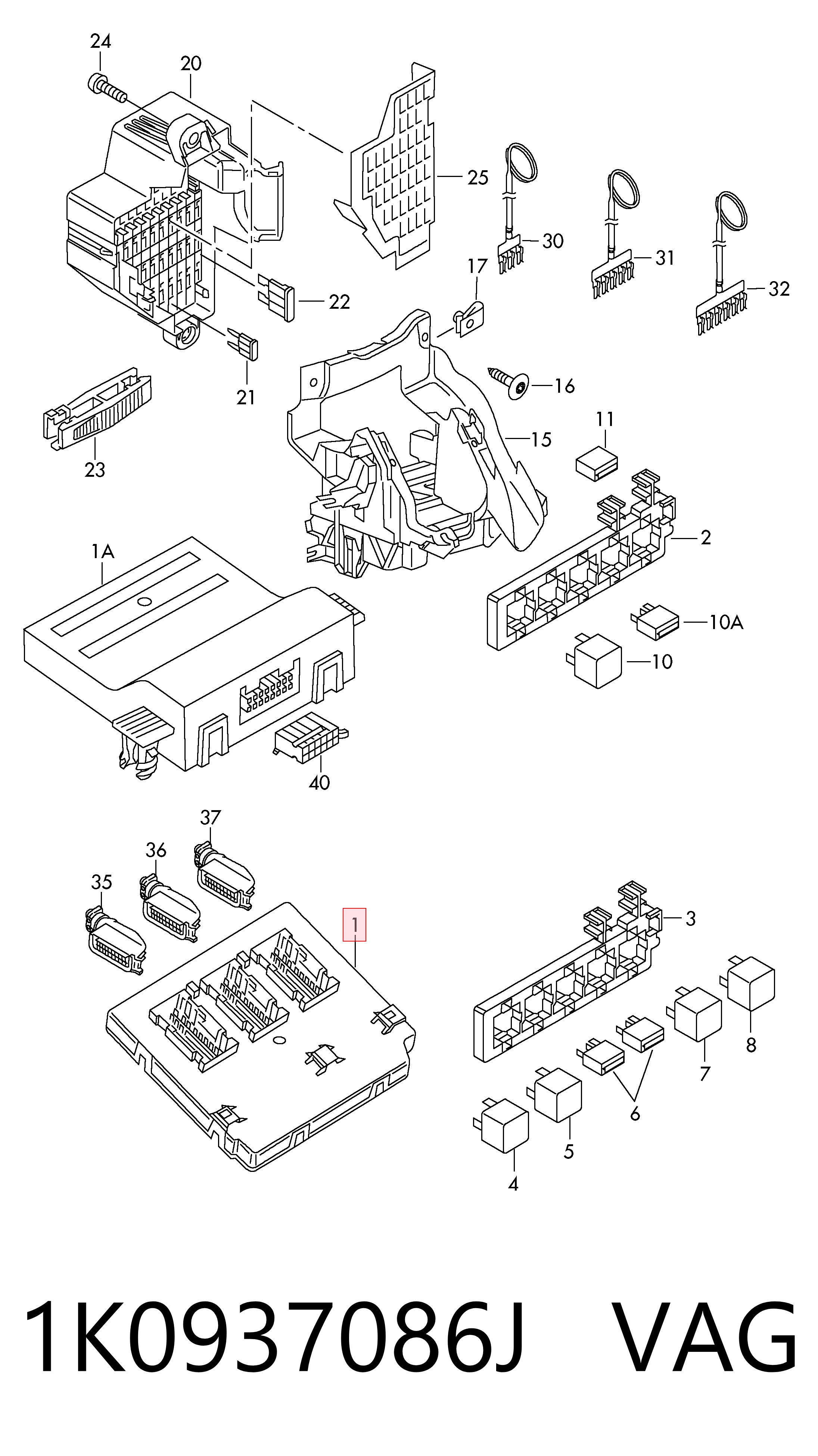 24
20
25
30
31
32
17
22
21
16
23
15
11
2
1A
10A
10
40
37
36
35
1
3
8
7
6
5
4

1K0937086J VAG