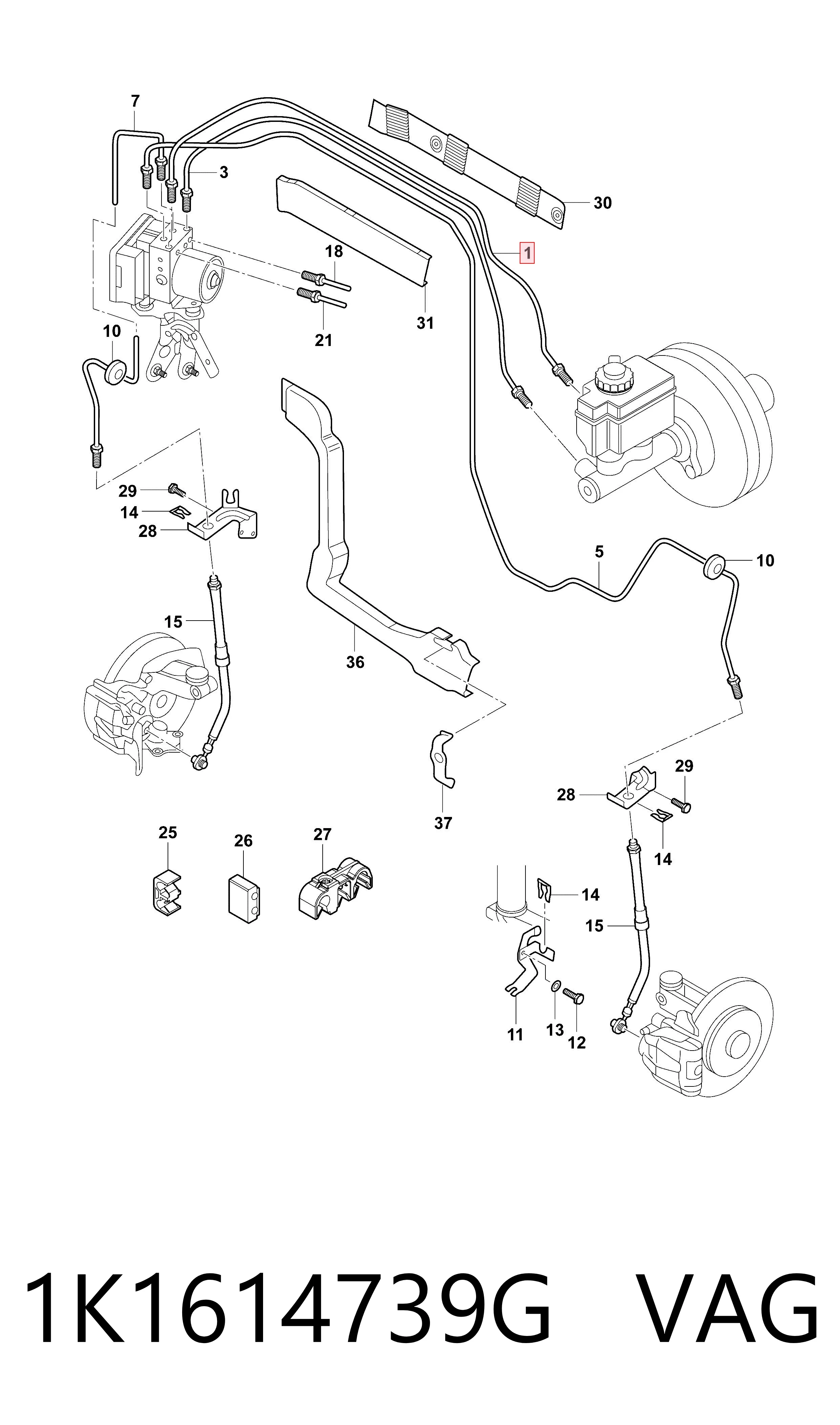 7
3
30
1
18
31
21
10
29
14
28
5
10
15
36
37
29
28
14
25
26
27
14
15
11
13
12

1K1614739G VAG