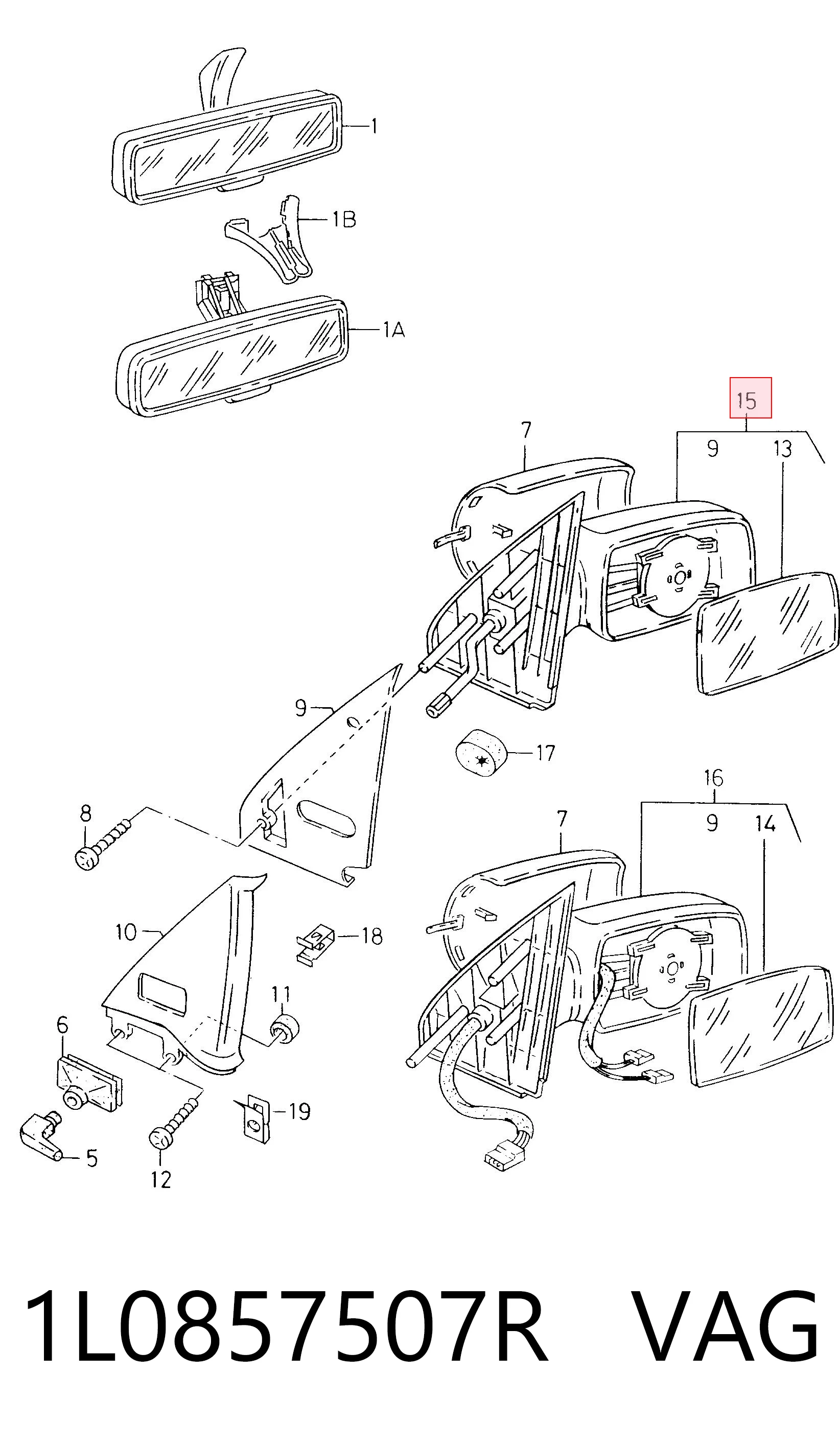 1
1B
1A
15
7
9
13
9
17
8
16
7
9
14
10
18
11
6
19
5
12

1L0857507R VAG