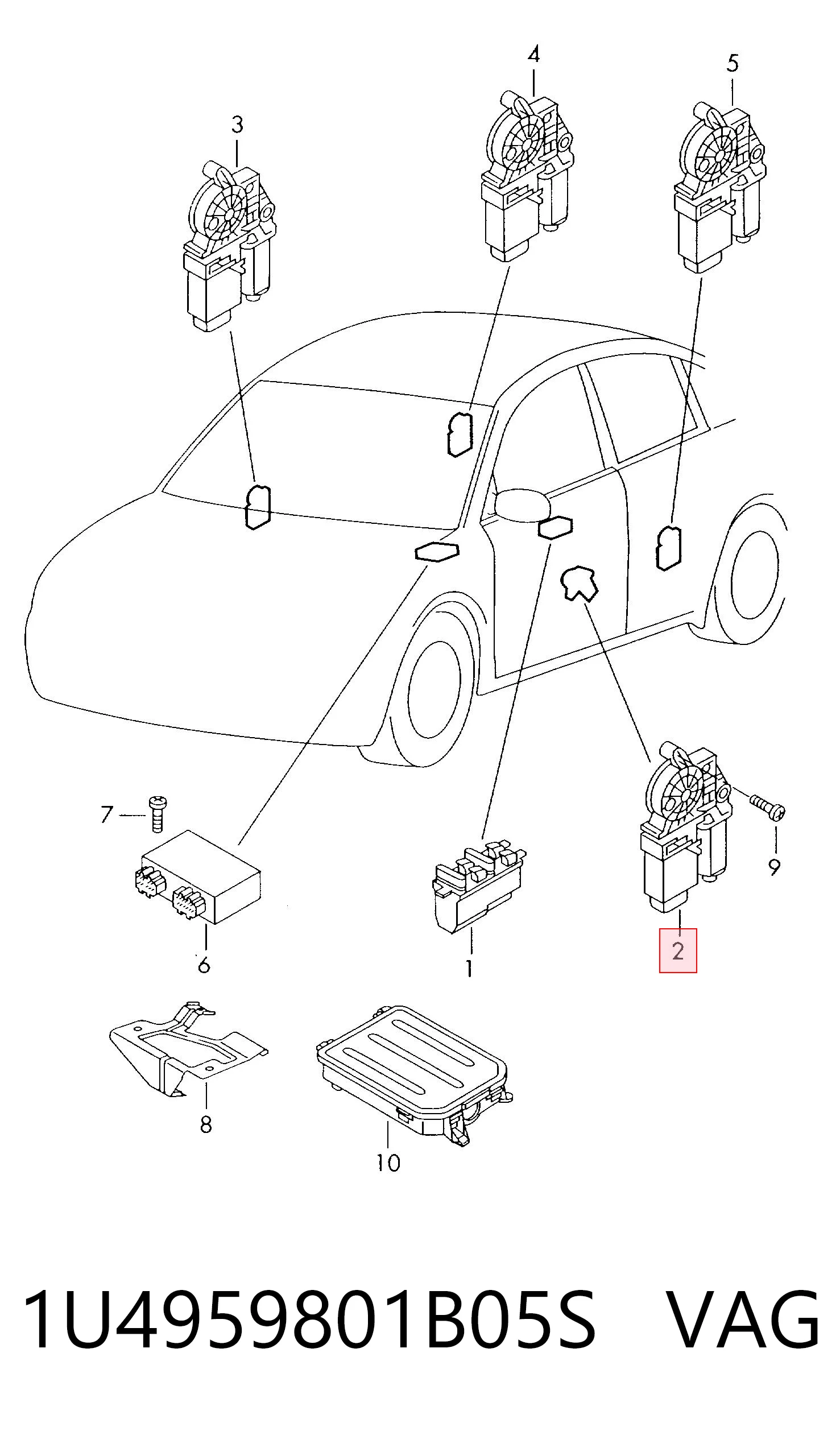 4
5
3
7
9
6
1
2
8
10

1U4959801B05S VAG