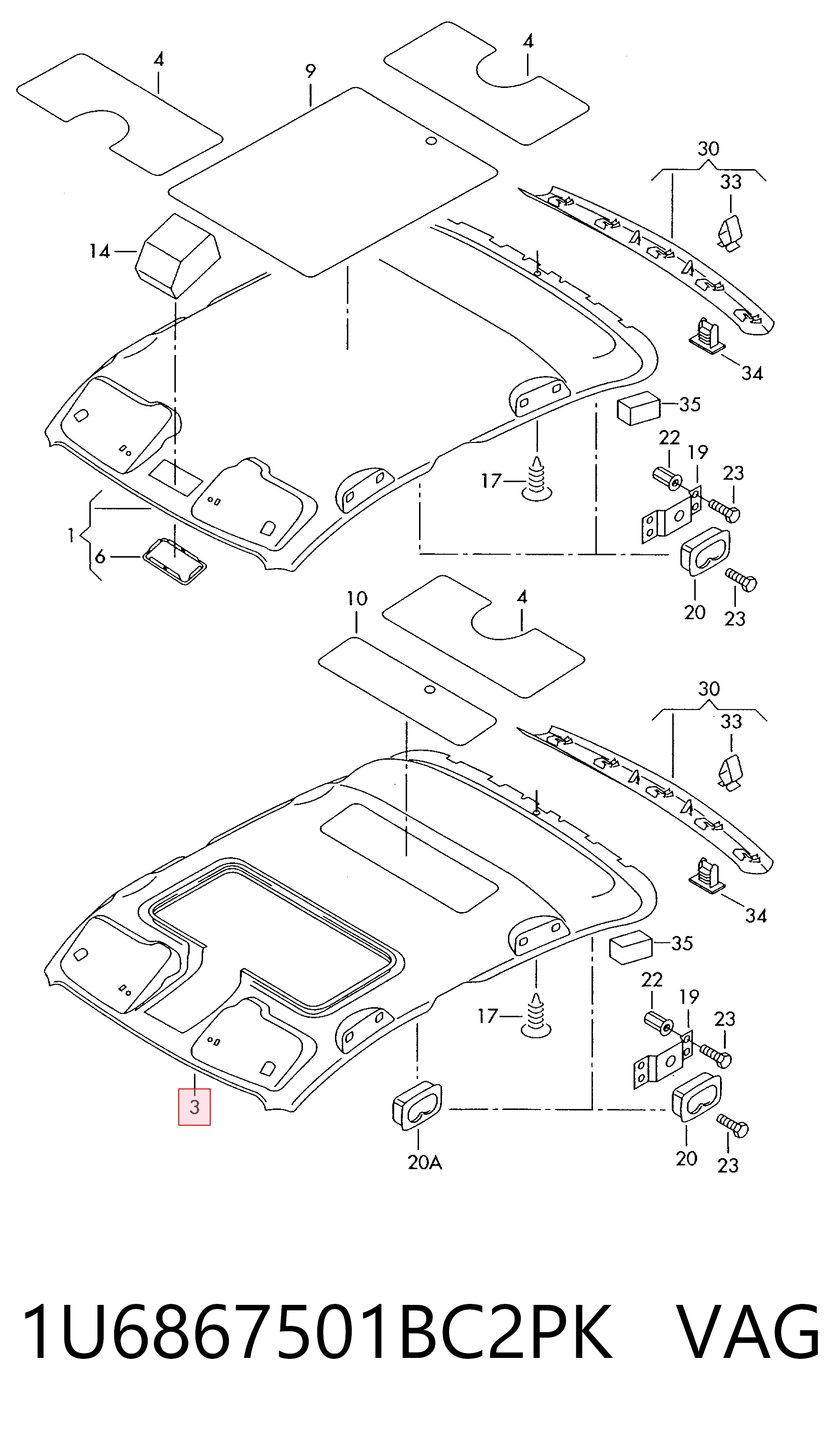 4
9
4
30
33
14
34
35
22
19
23
17
1
6
20
23
10
4
30
33
34
35
22
19
23
17
3
20A
20
23

1U6867501BC2PK VAG