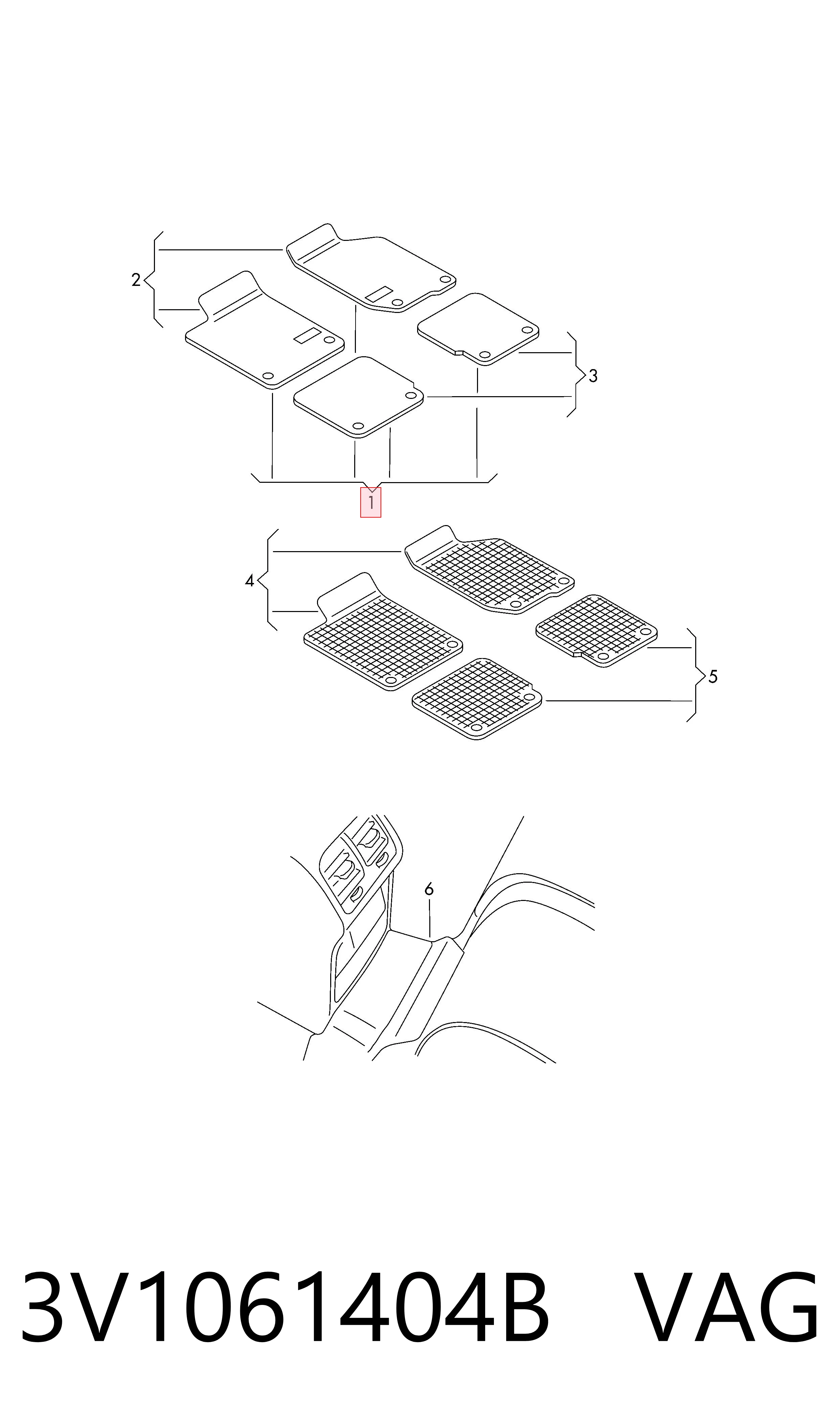 2
3
1
4
5
6
3V1061404B VAG