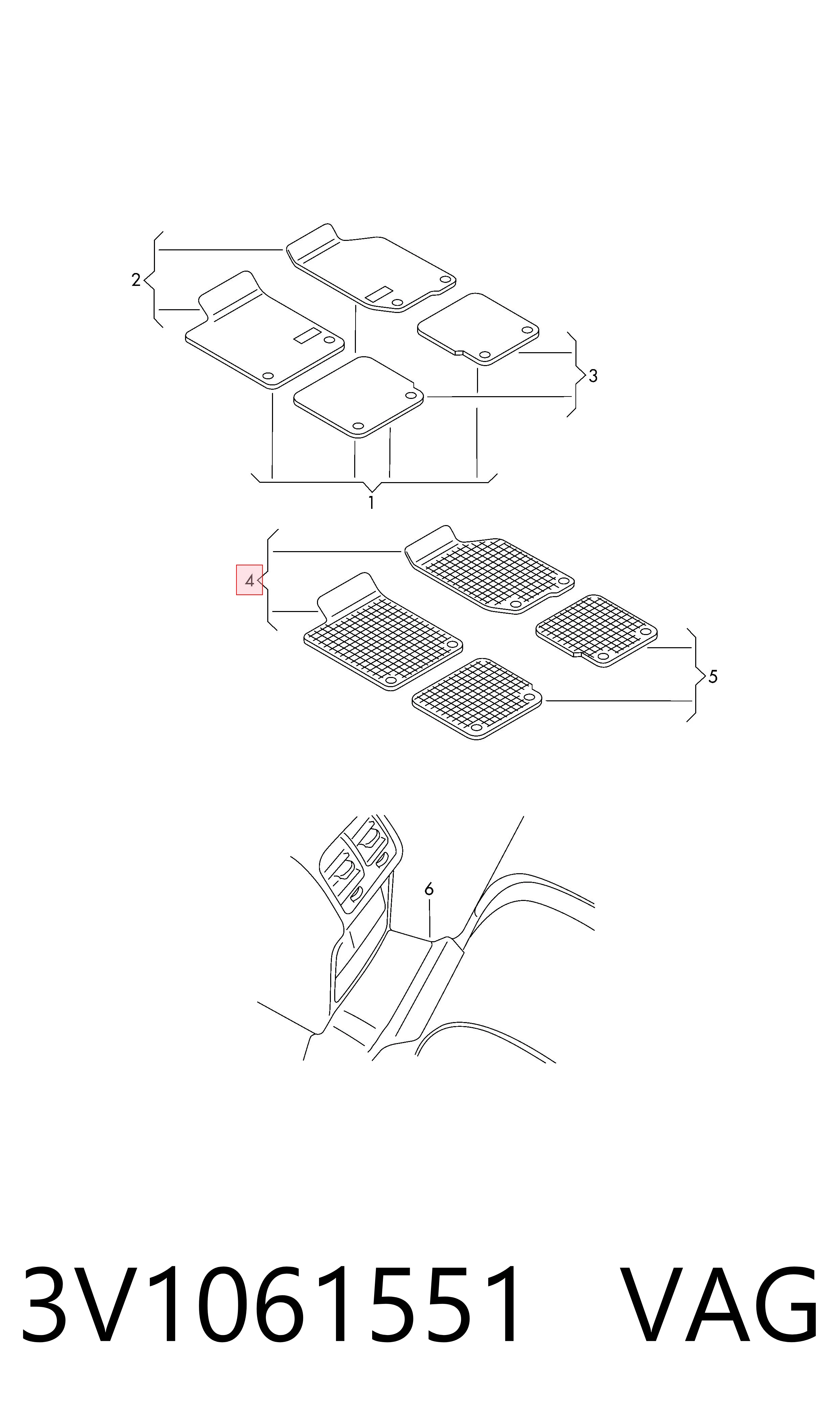 2
3
1
4
5
6
3V1061551 VAG