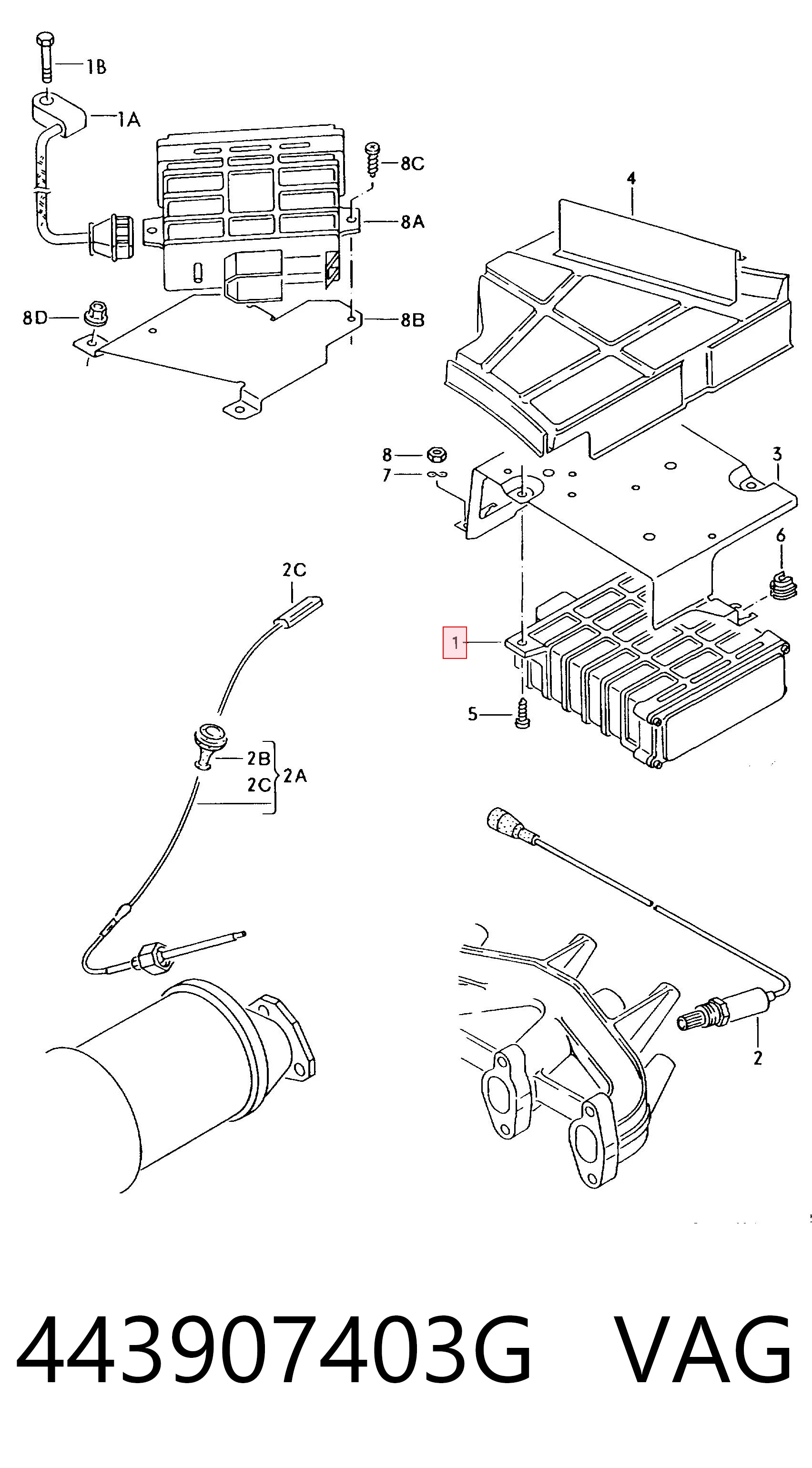 1B
1A
8C
8A
8D
8B
4
8
7
3
6
2C
1
5
2B
2C
2A
2

443907403G VAG