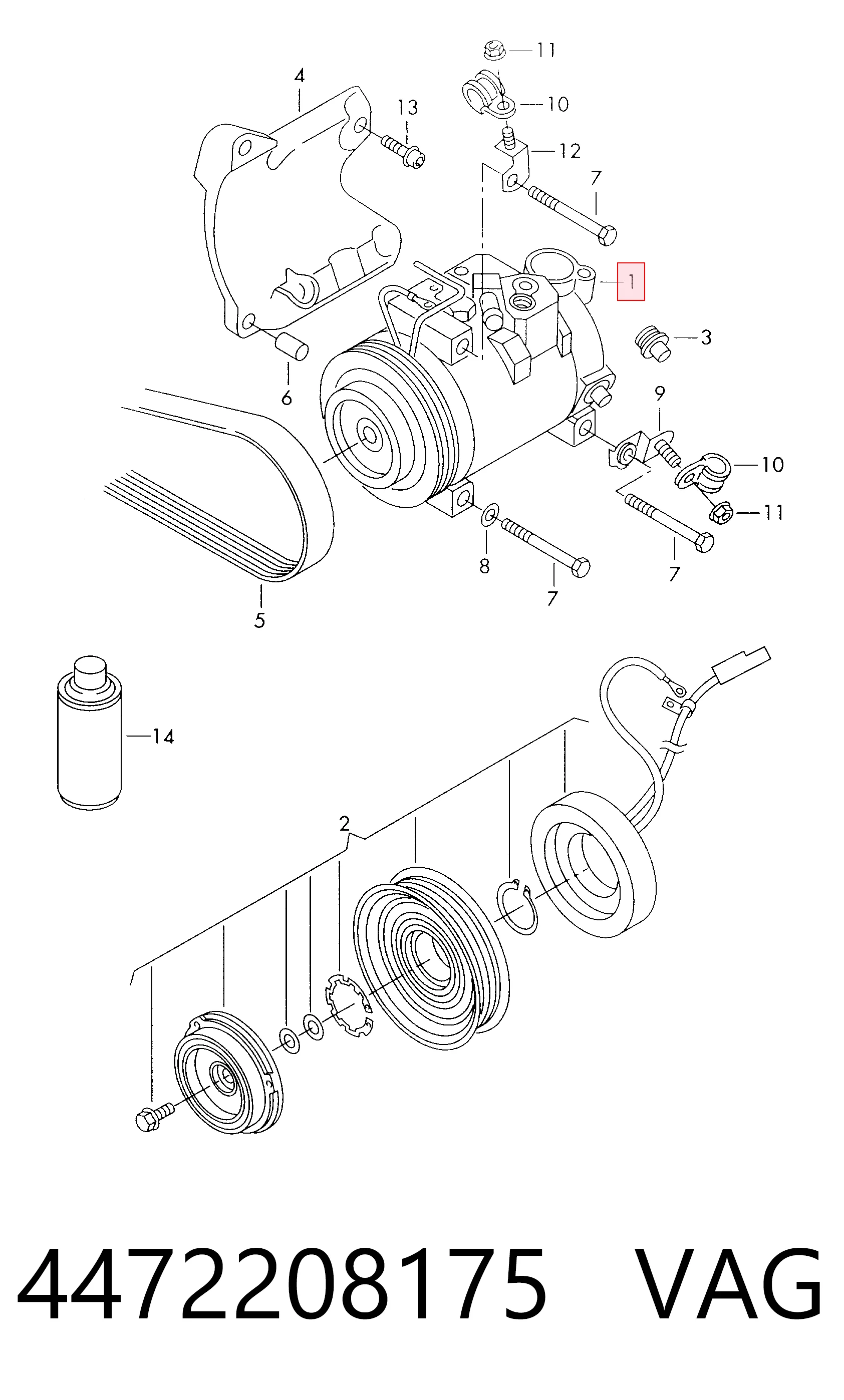 11
4
13
10
12
7
1
3
6
9
10
11
8
7
7
5
14
2
4472208175 VAG