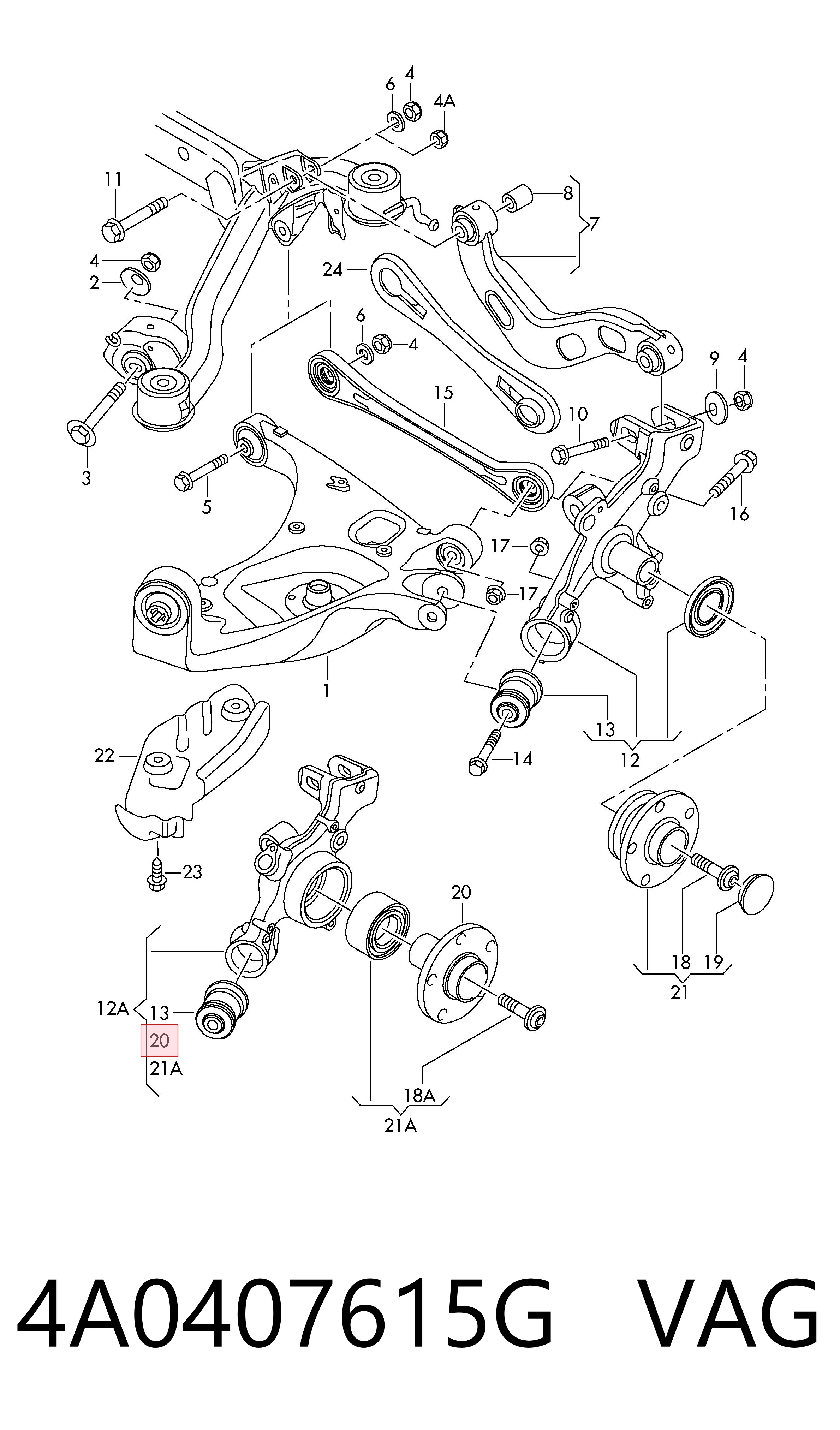 6
4
4A
11
8
7
4
2
24
6
4
9
4
15
10
3
5
16
17
17
1
13
12
22
14
23
20
18
19
21
12A
13
20
21A
18A
21A

4A0407615G VAG