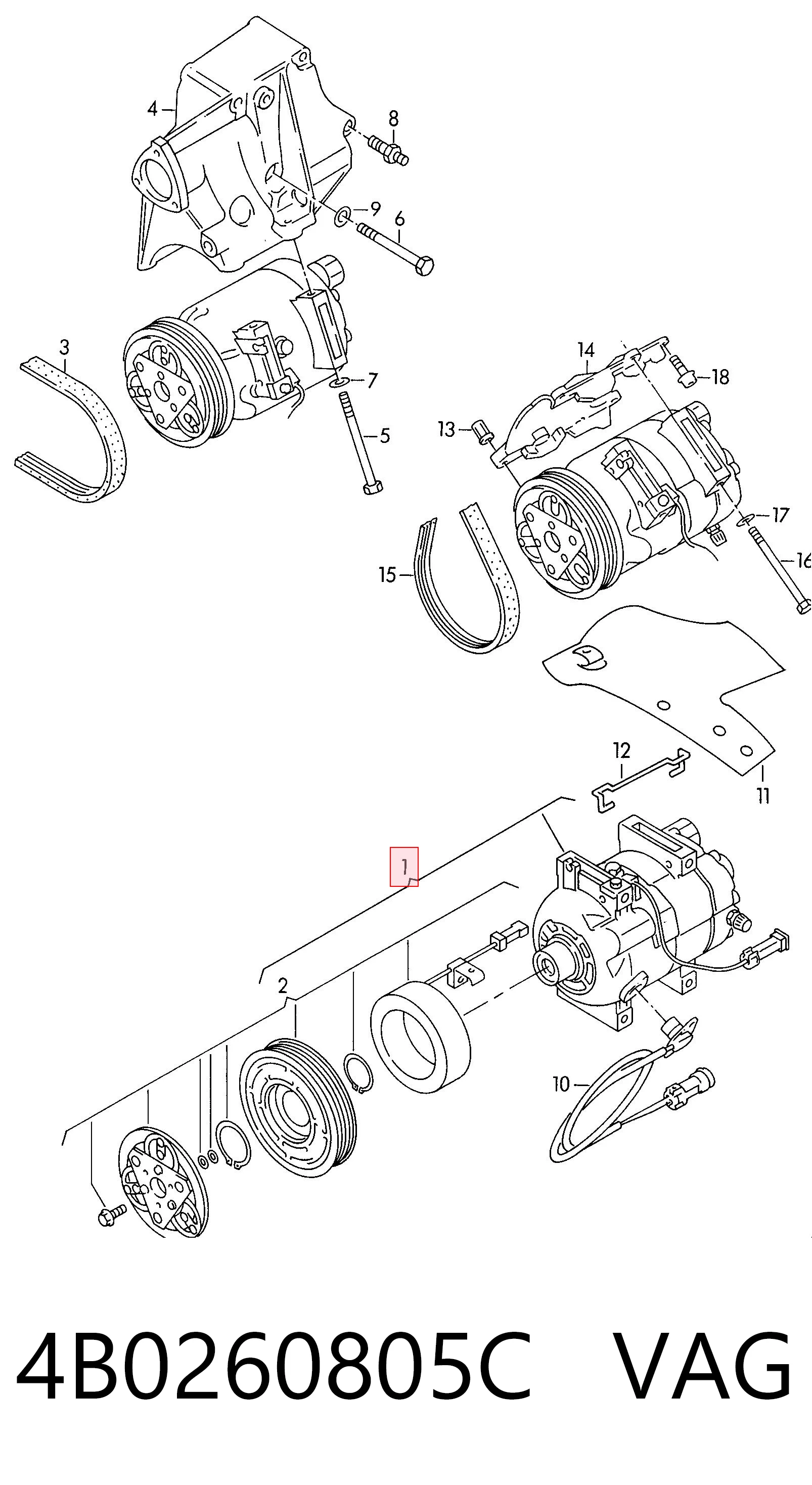 4
8
9
6
3
7
5
14
18
13
17
16
15
12
11
1
2
10

4B0260805C VAG