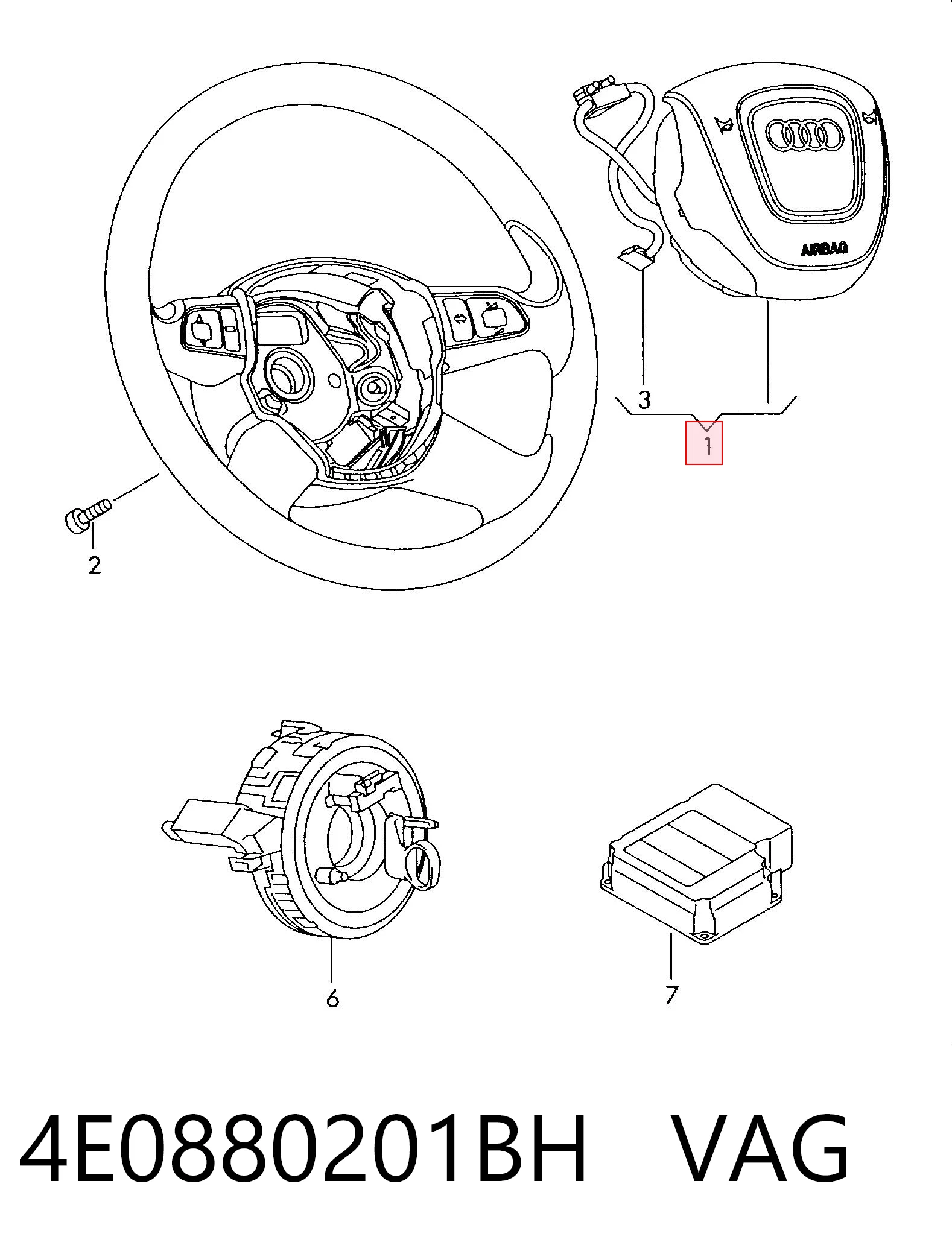 AIRBAG

3

1

2

6

7

4E0880201BH VAG