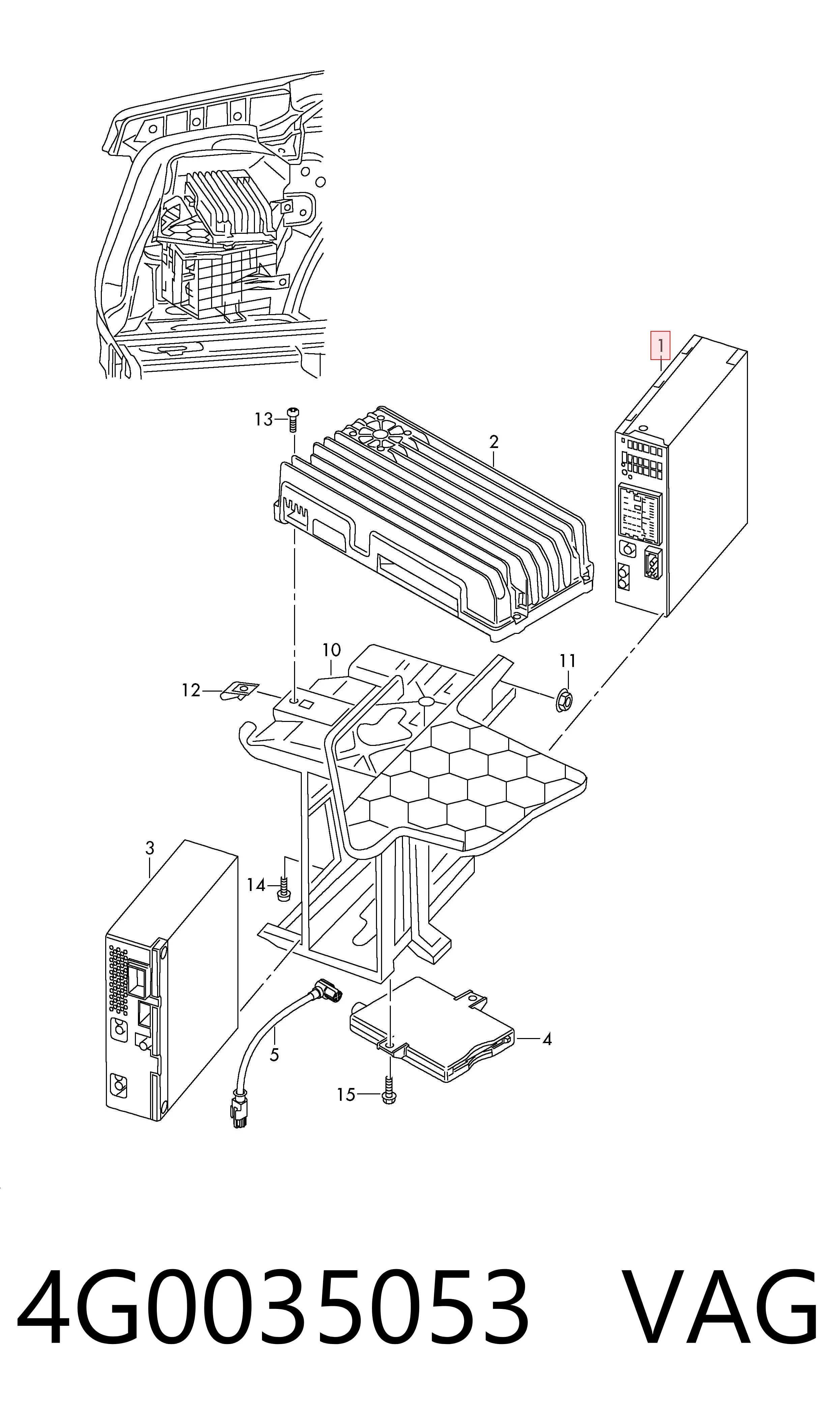 1
13
2
10
11
12
3
14
5
4
15
4G0035053 VAG