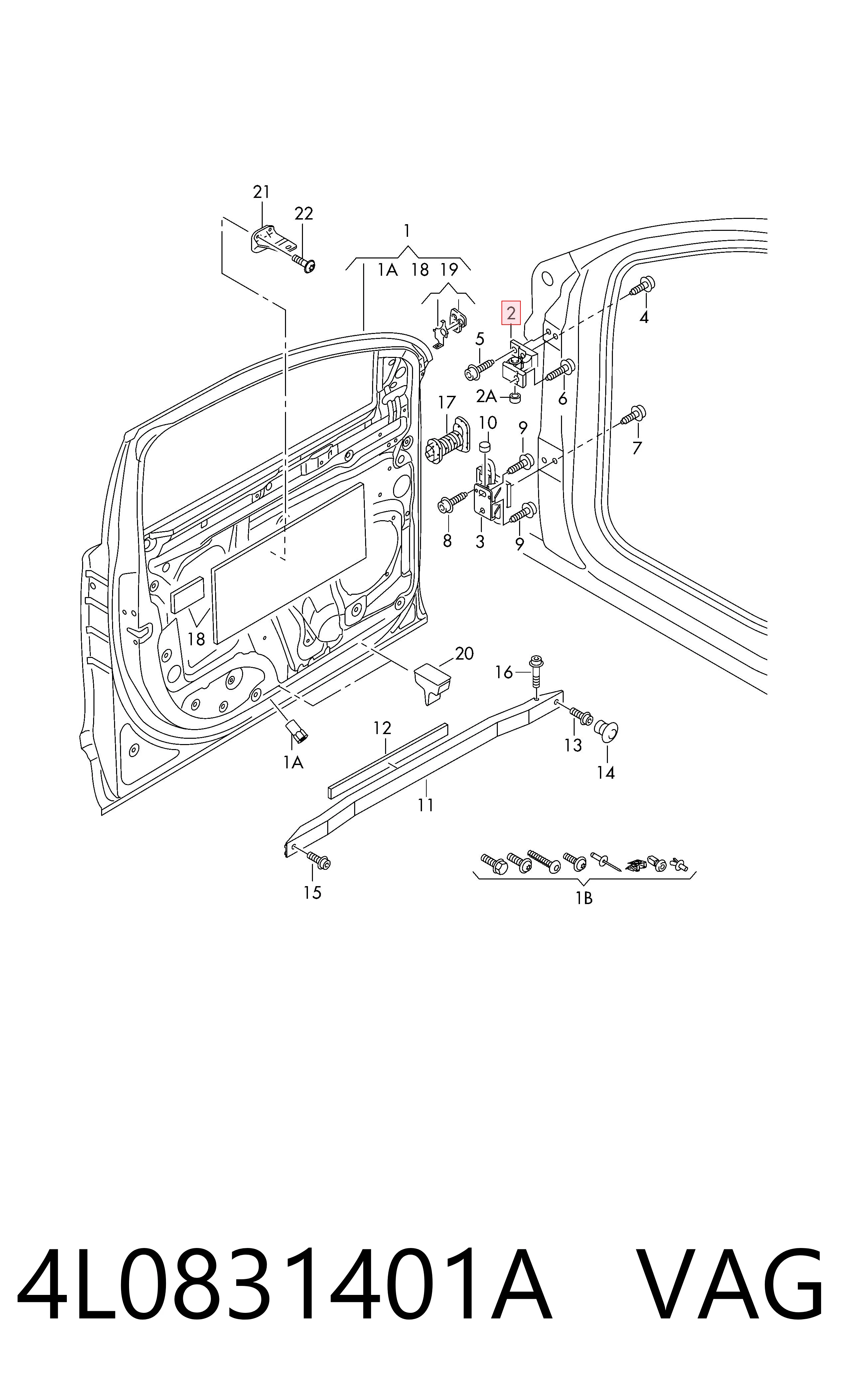 21
22
1
1A 18 19
2
4
5
2A
6
17
10
9
7
8
3
9
18
20
16
12
13
14
1A
11
15
1B

4L0831401A VAG