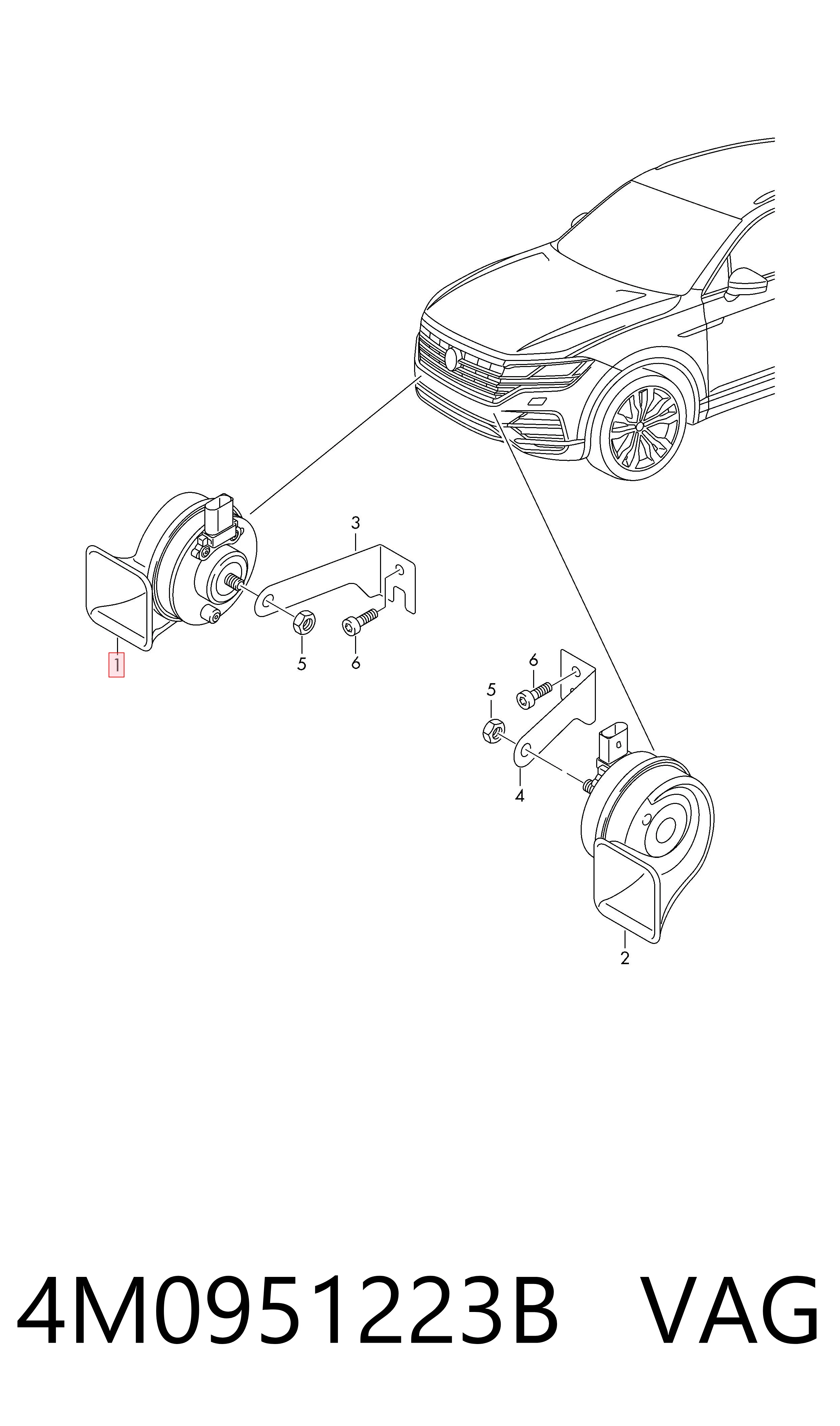 3
1
5
6
6
5
4
2

4M0951223B VAG