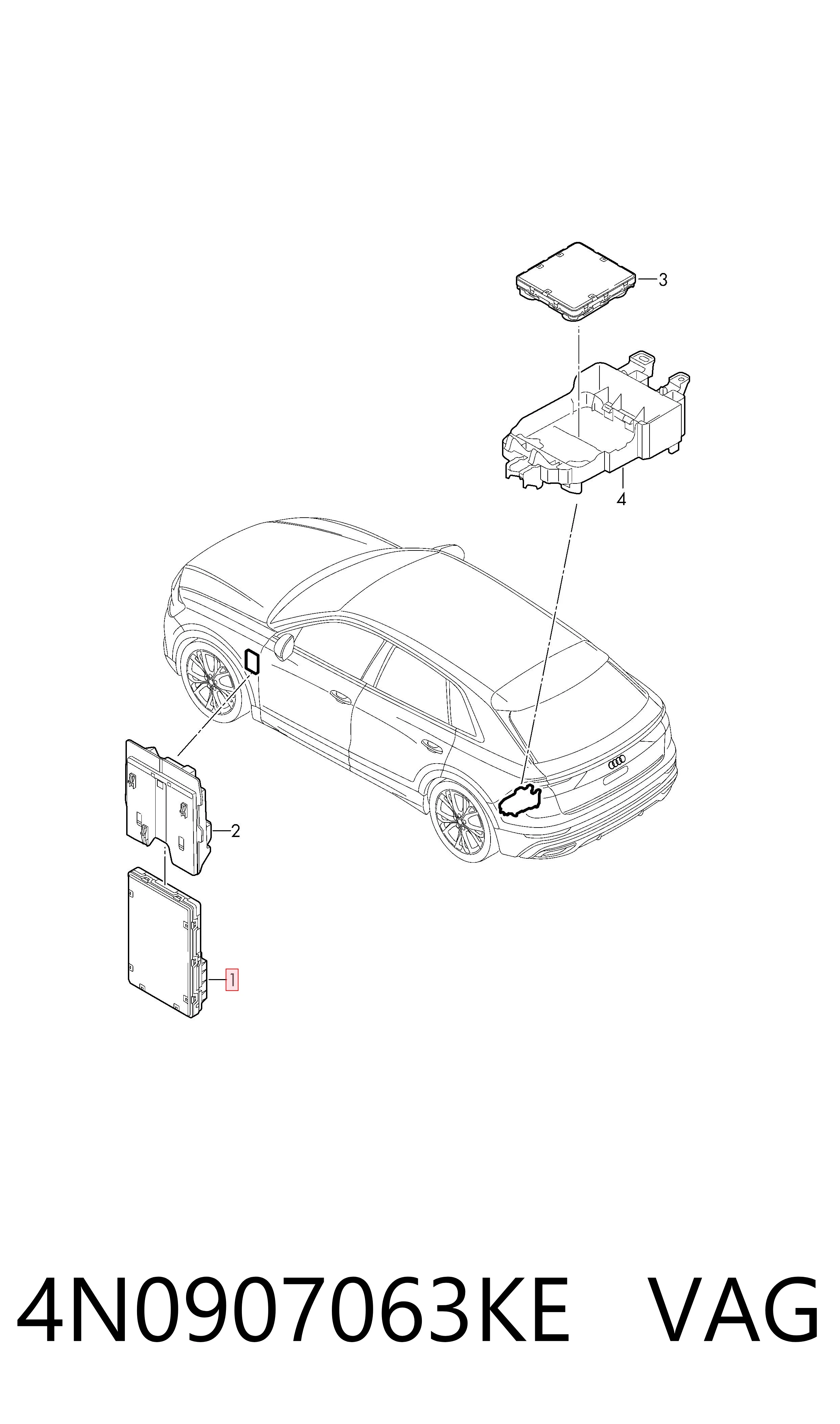 3

4

2

1

4N0907063KE VAG