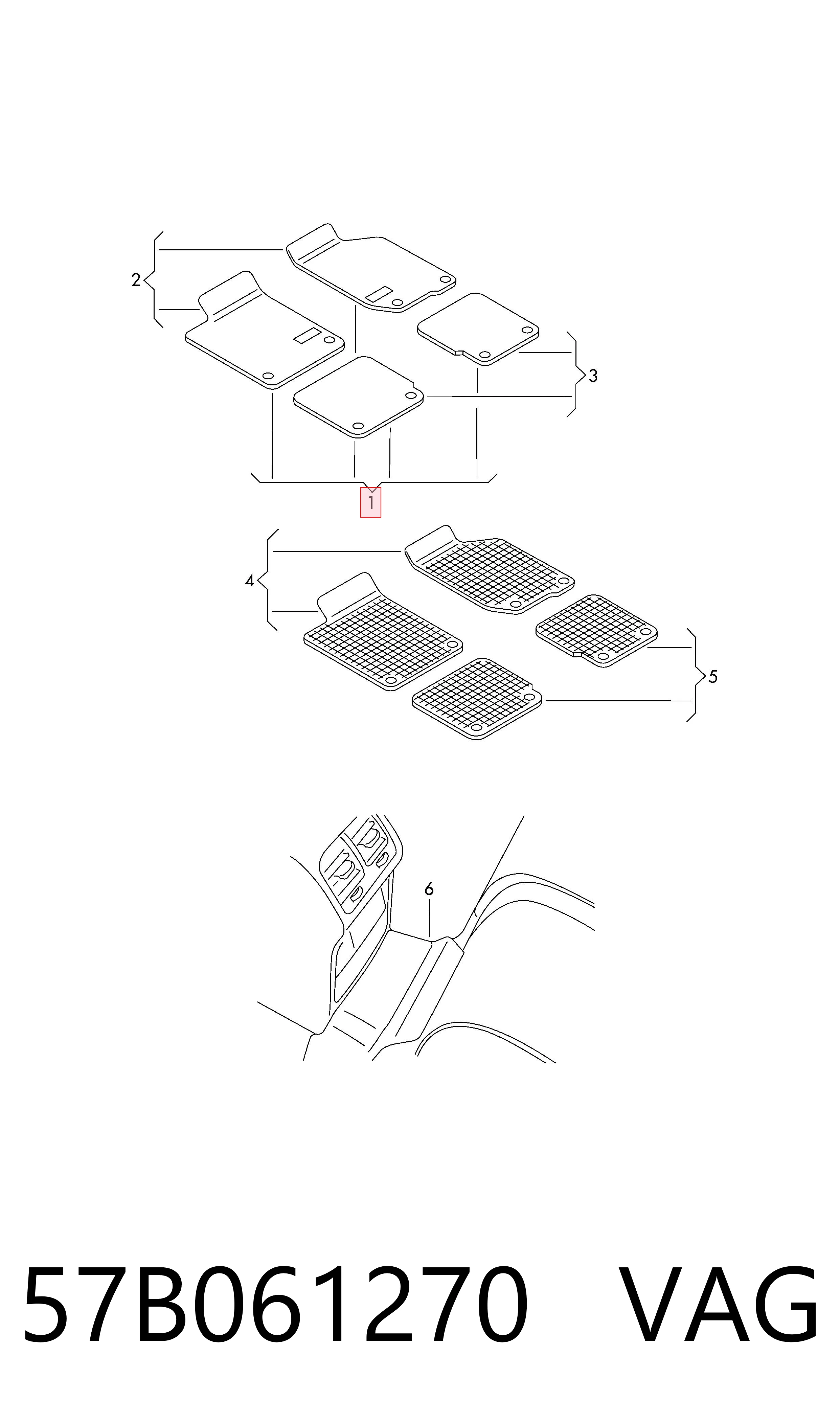 2

3

1

4

5

6

57B061270 VAG