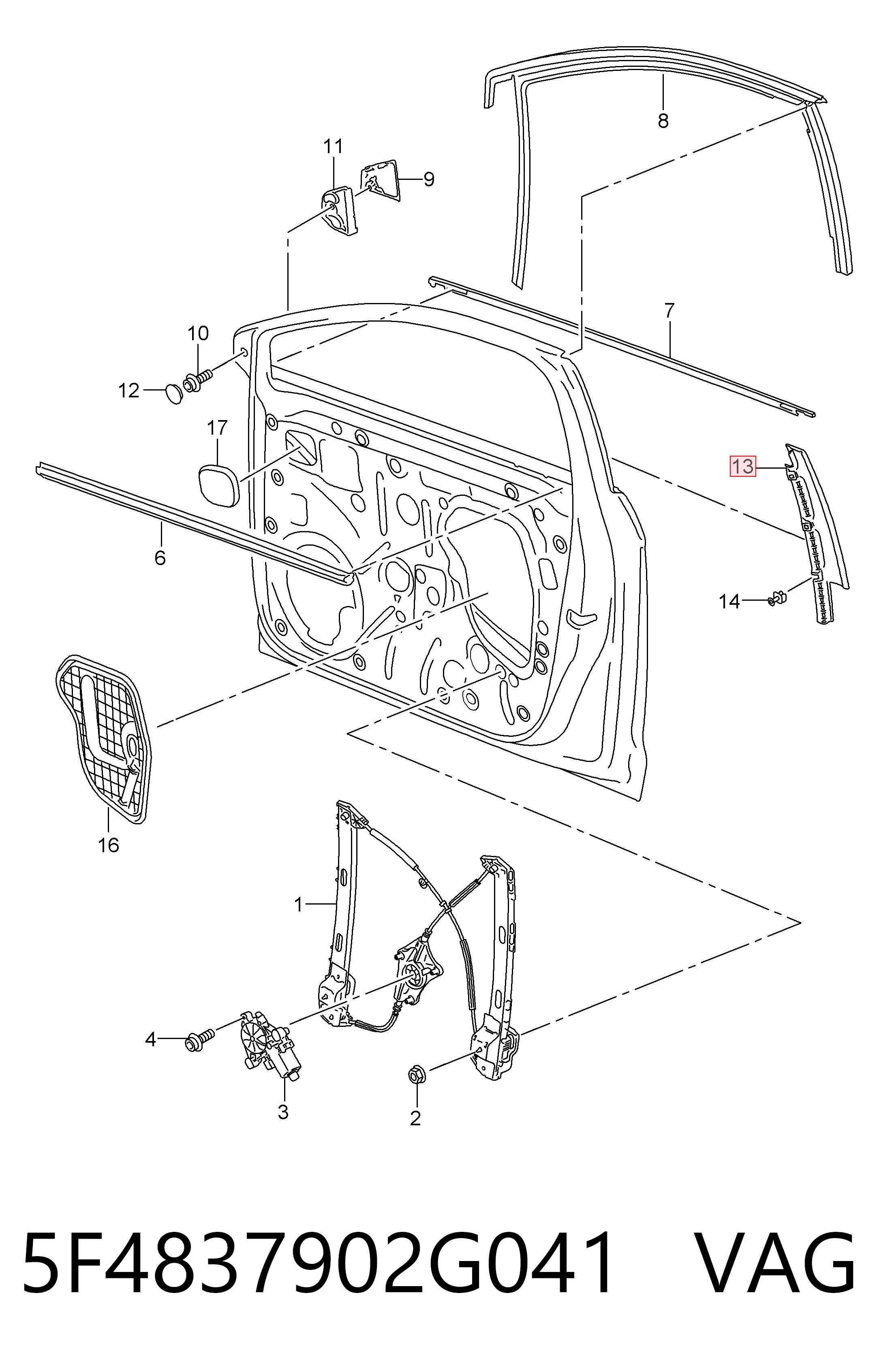 8

11

9

7

10

12

17

13

6

14

16

1

4

3

2

5F4837902G041 VAG