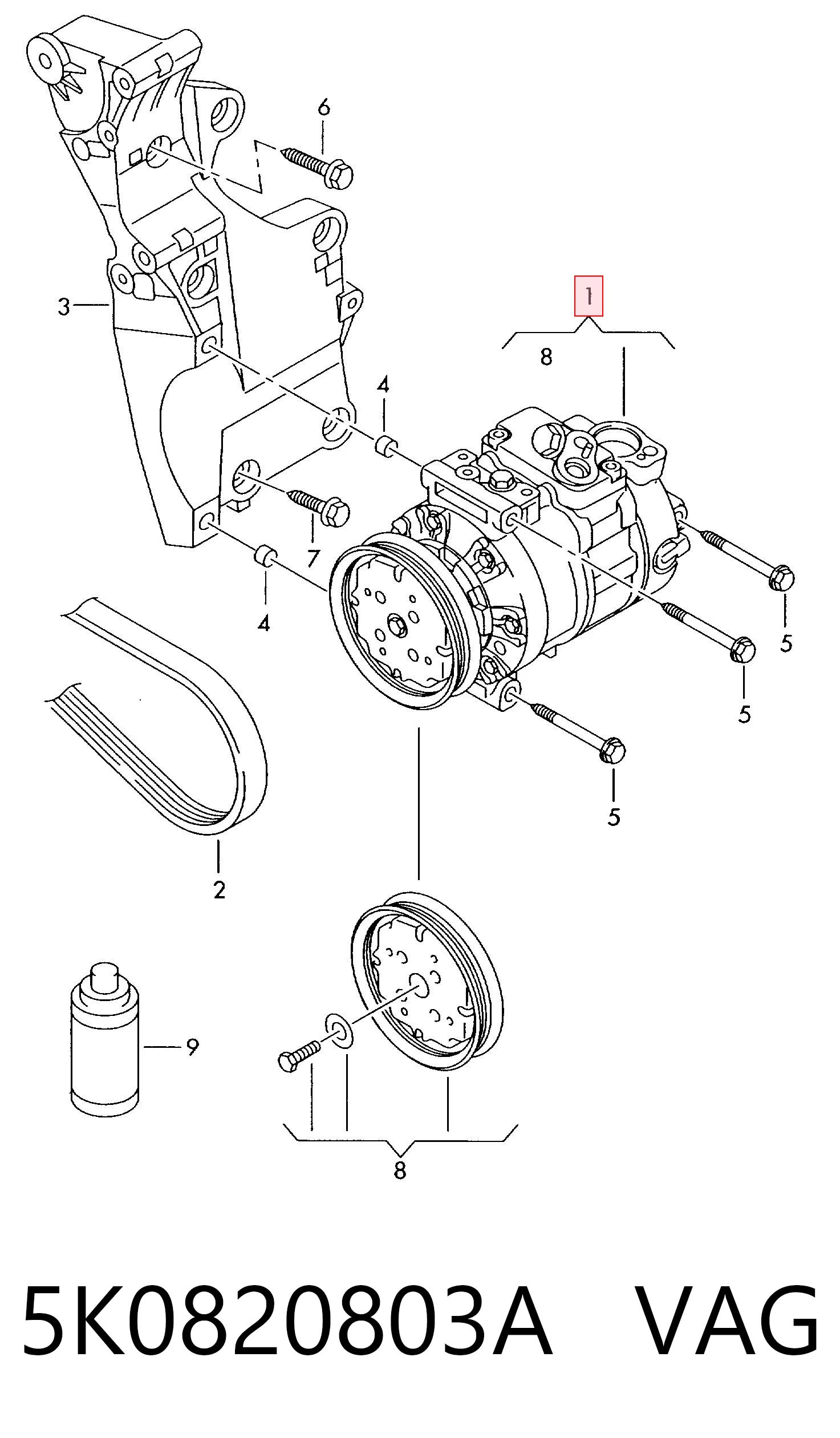 6
3
1
8
4
7
4
5
5
5
2
9
8
5K0820803A VAG